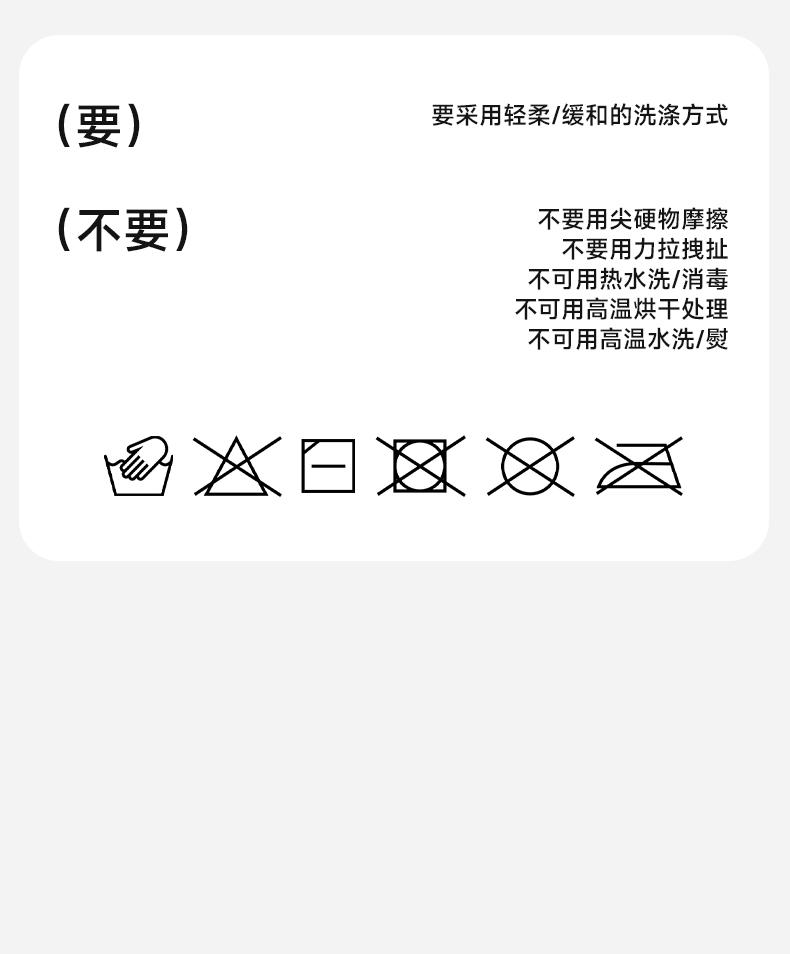 (要)

要采用轻柔/缓和的洗涤方式

(不要)

不要用尖硬物摩擦
不要用力拉拽扯
不可用热水洗/消毒
不可用高温烘干处理
不可用高温水洗/熨