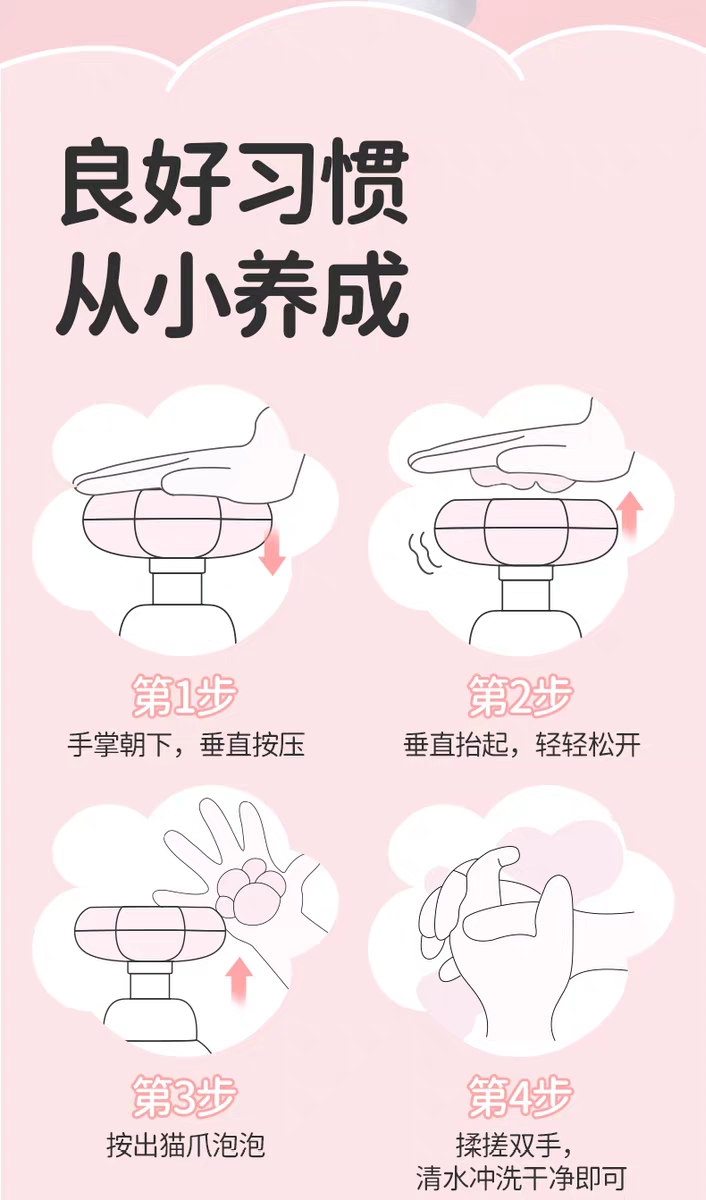 良好习惯
从小养成

第1步
手掌朝下，垂直按压

第2步
垂直抬起，轻轻松开

第3步
按出猫爪泡泡

第4步
揉搓双手，
清水冲洗干净即可