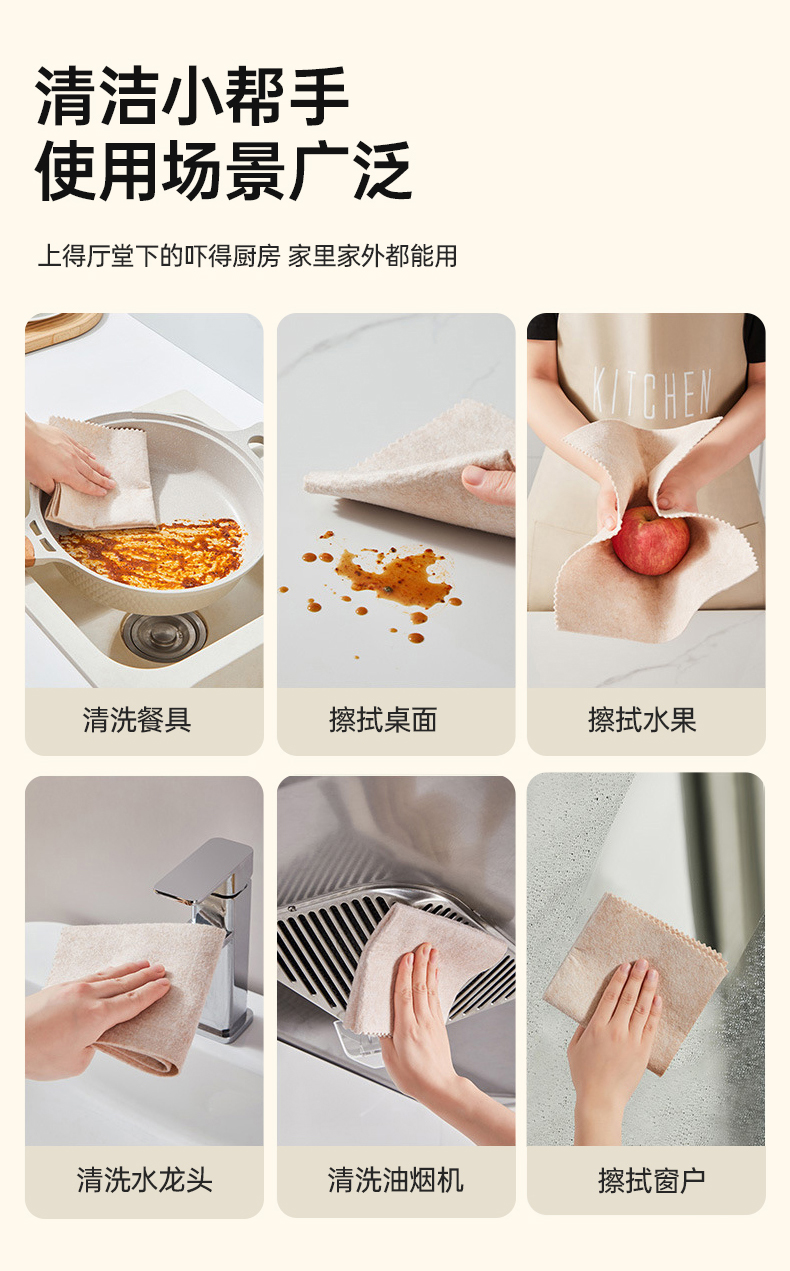 清洁小帮手
使用场景广泛

上得厅堂下的吓得厨房 家里家外都能用

KITCHEN

清洗餐具

擦拭桌面

擦拭水果

清洗水龙头

清洗油烟机

擦拭窗户