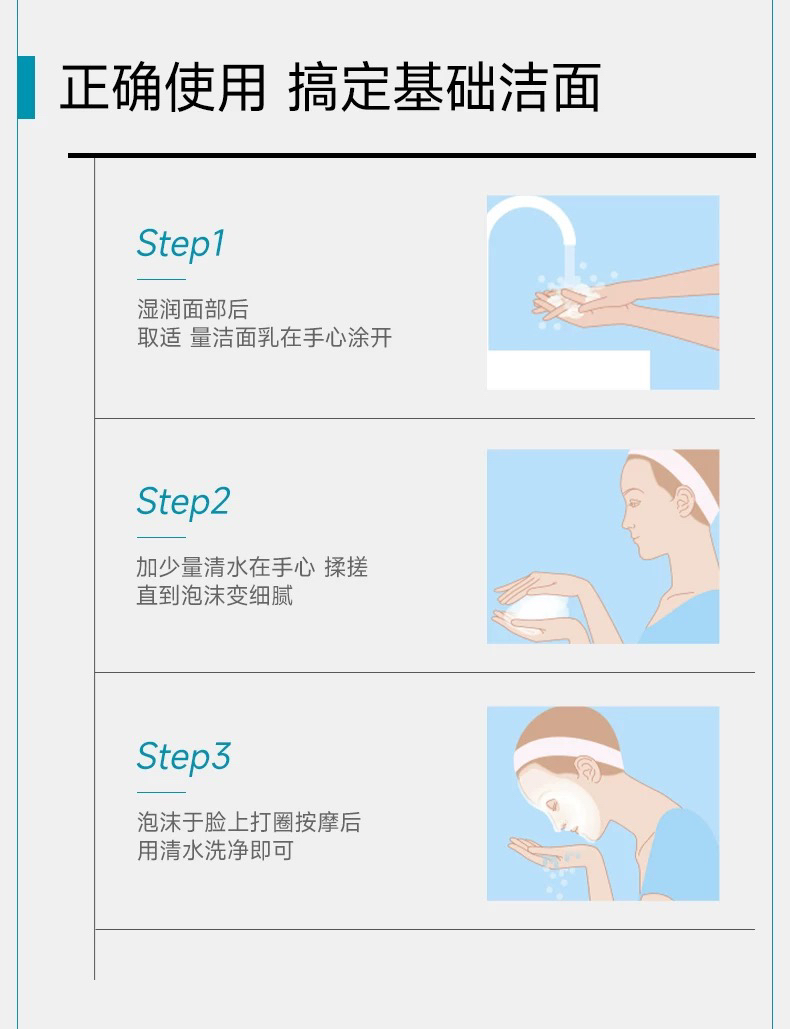 正确使用 搞定基础洁面

Step1

湿润面部后
取适 量洁面乳在手心涂开

Step2

加少量清水在手心 揉搓
直到泡沫变细腻

Step3

泡沫于脸上打圈按摩后
用清水洗净即可