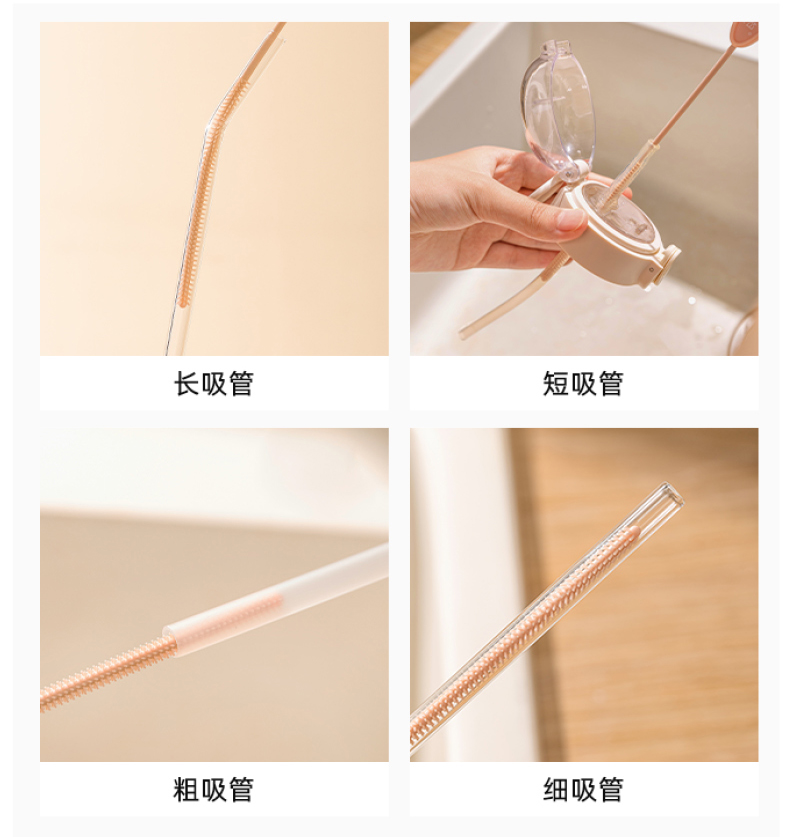 长吸管

短吸管

粗吸管

细吸管