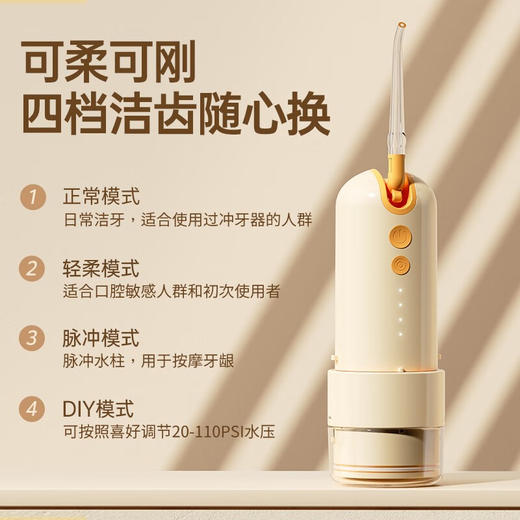 可柔可刚
四档洁齿随心换

1 正常模式
日常洁牙，适合使用过冲牙器的人群

2 轻柔模式
适合口腔敏感人群和初次使用者

3 脉冲模式
脉冲水柱，用于按摩牙龈

4 DIY模式
可按照喜好调节20-110PSI水压