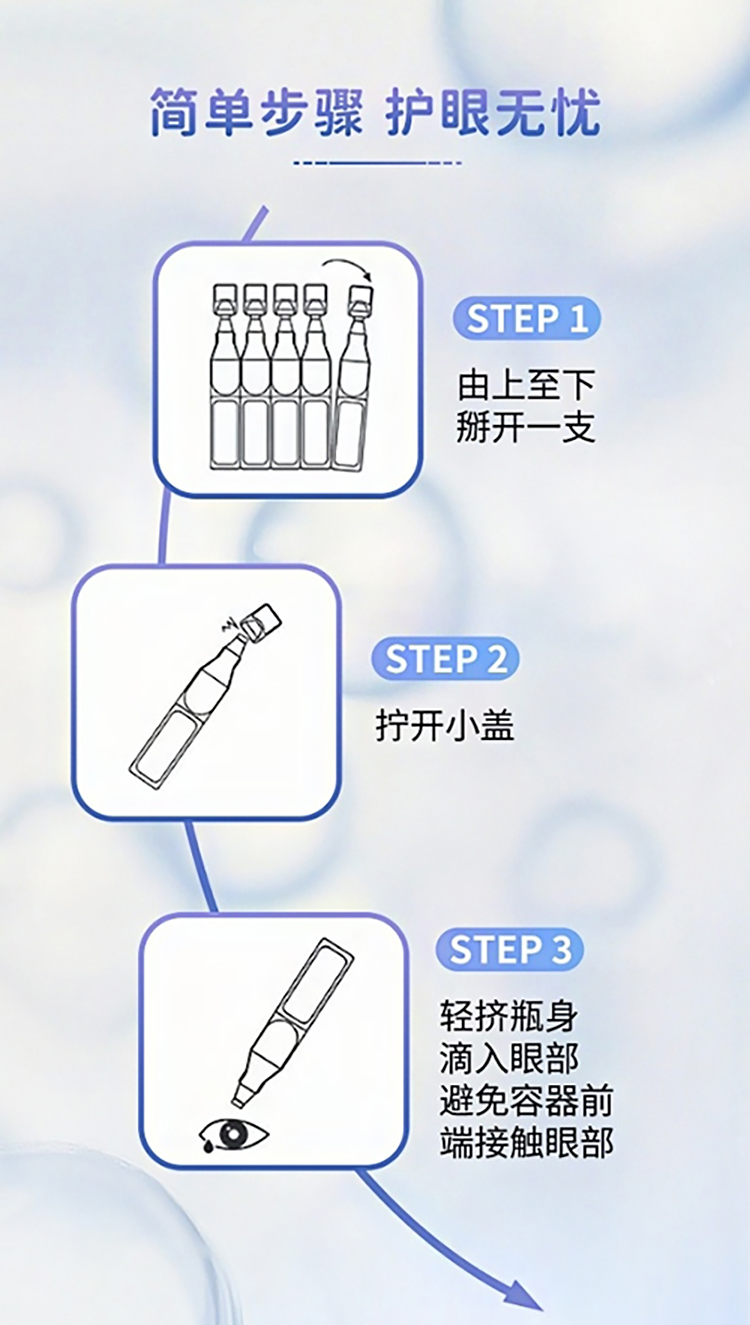 简单步骤 护眼无忧

STEP 1
由上至下
掰开一支

STEP 2
拧开小盖

STEP 3
轻挤瓶身
滴入眼部
避免容器前
端接触眼部