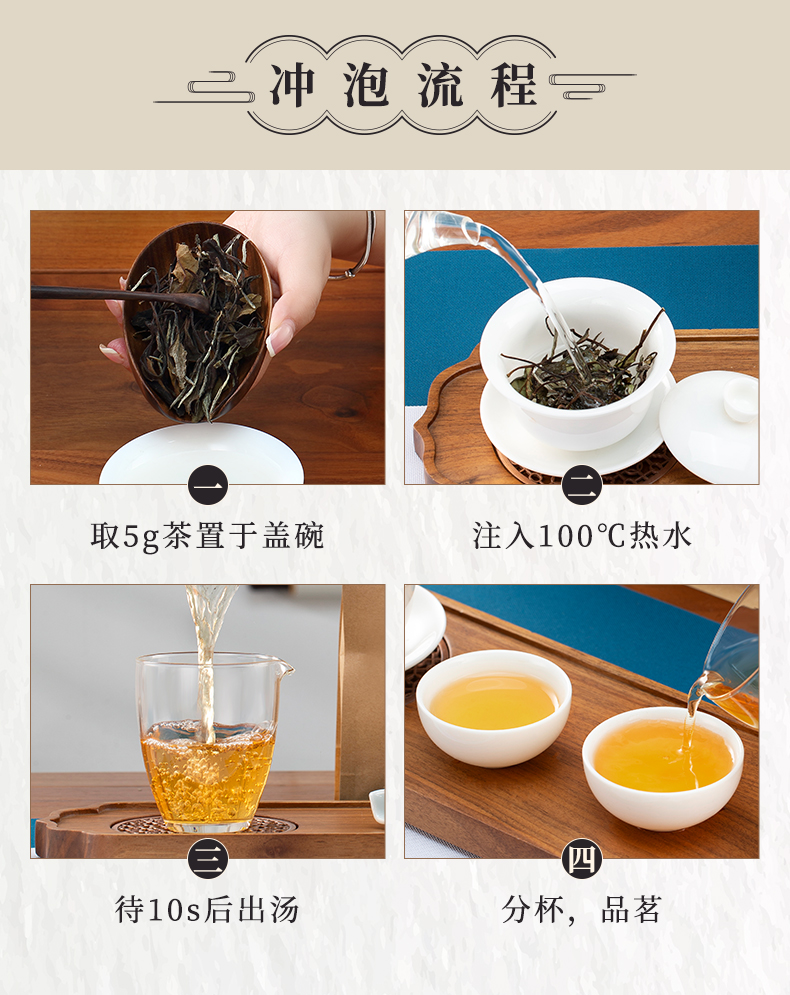 冲泡流程

一
取5g茶置于盖碗

二
注入100℃热水

三
待10s后出汤

四
分杯，品茗