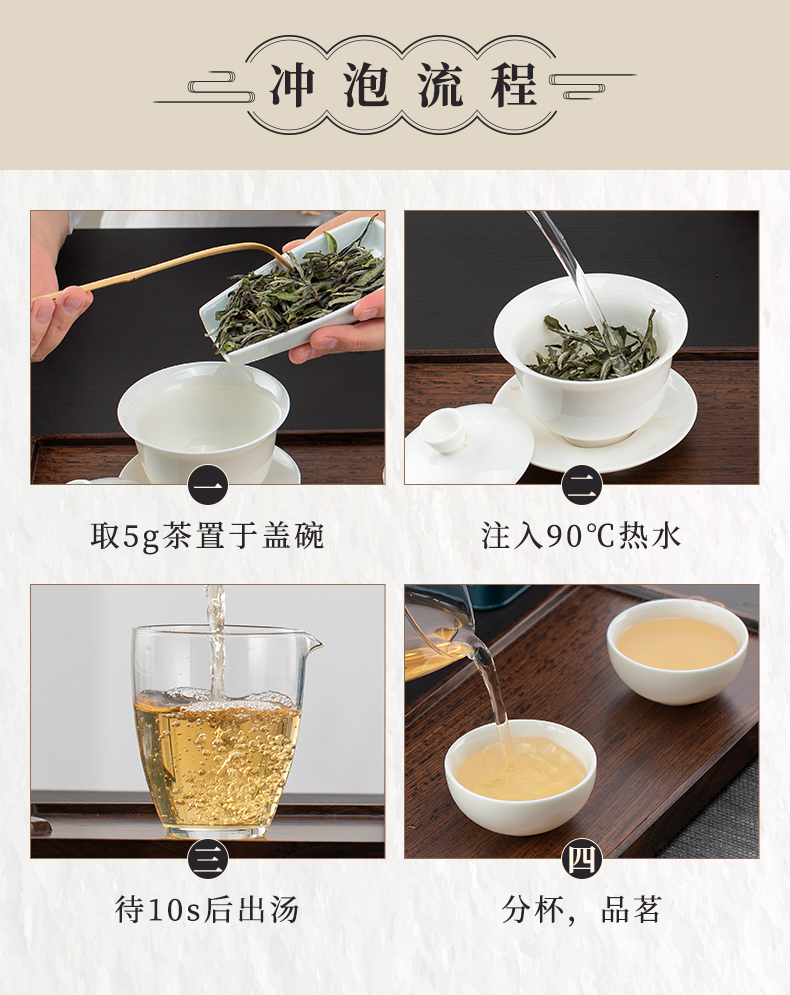 冲泡流程

一
取5g茶置于盖碗

二
注入90℃热水

三
待10s后出汤

四
分杯，品茗