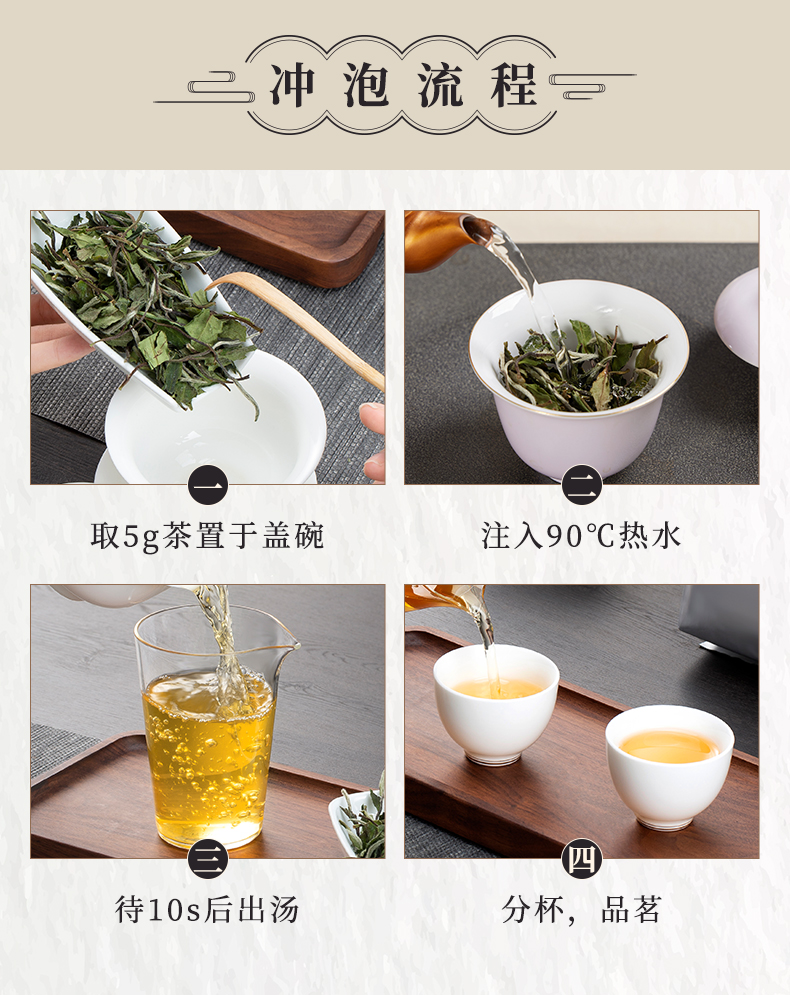 冲泡流程

一

取5g茶置于盖碗

二

注入90℃热水

三

待10s后出汤

四

分杯，品茗