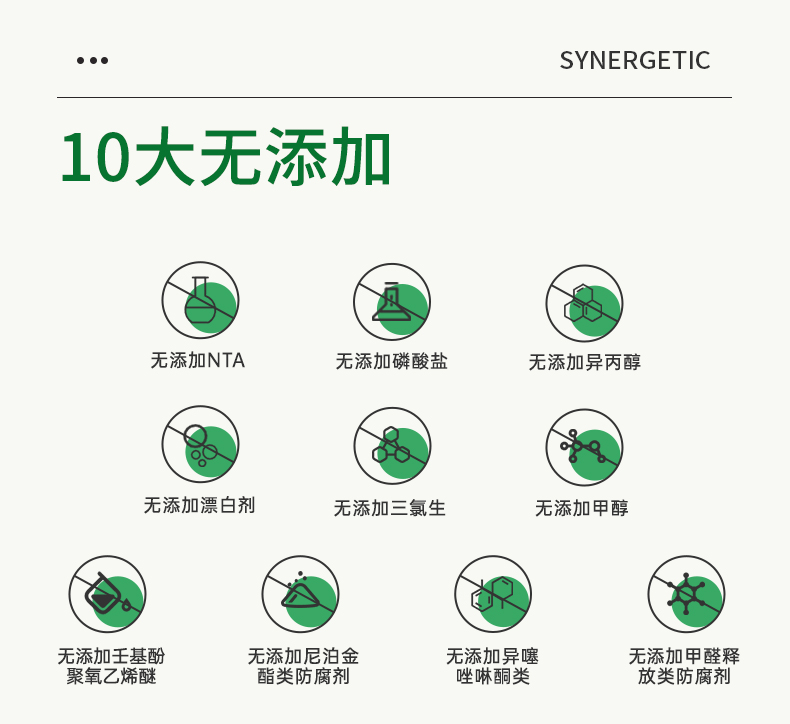 •••

SYNERGETIC

10大无添加

无添加NTA

无添加磷酸盐

无添加异丙醇

无添加漂白剂

无添加三氯生

无添加甲醇

无添加壬基酚聚氧乙烯醚

无添加尼泊金酯类防腐剂

无添加异噻唑啉酮类

无添加甲醛释放类防腐剂