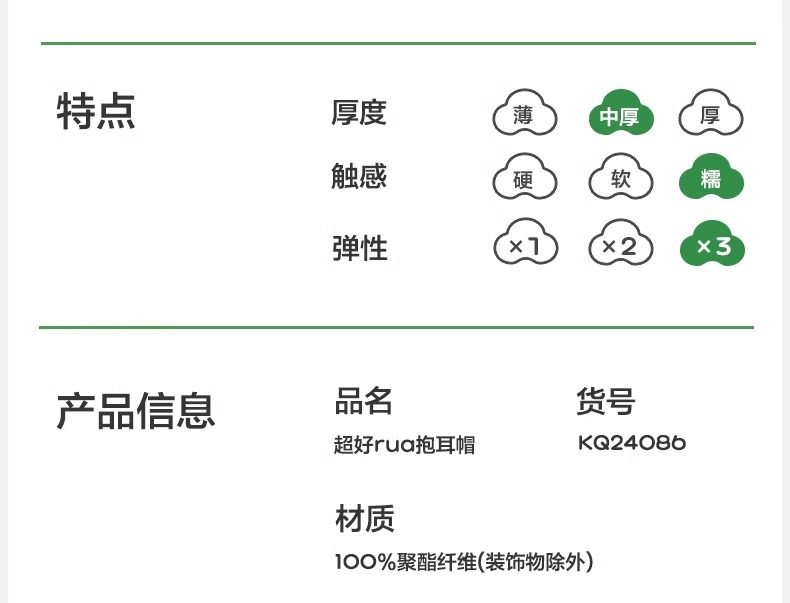 特点

厚度 薄 中厚 厚

触感 硬 软 糯

弹性 ×1 ×2 ×3

产品信息

品名
超好rua抱耳帽

货号
KQ24086

材质
100%聚酯纤维(装饰物除外)