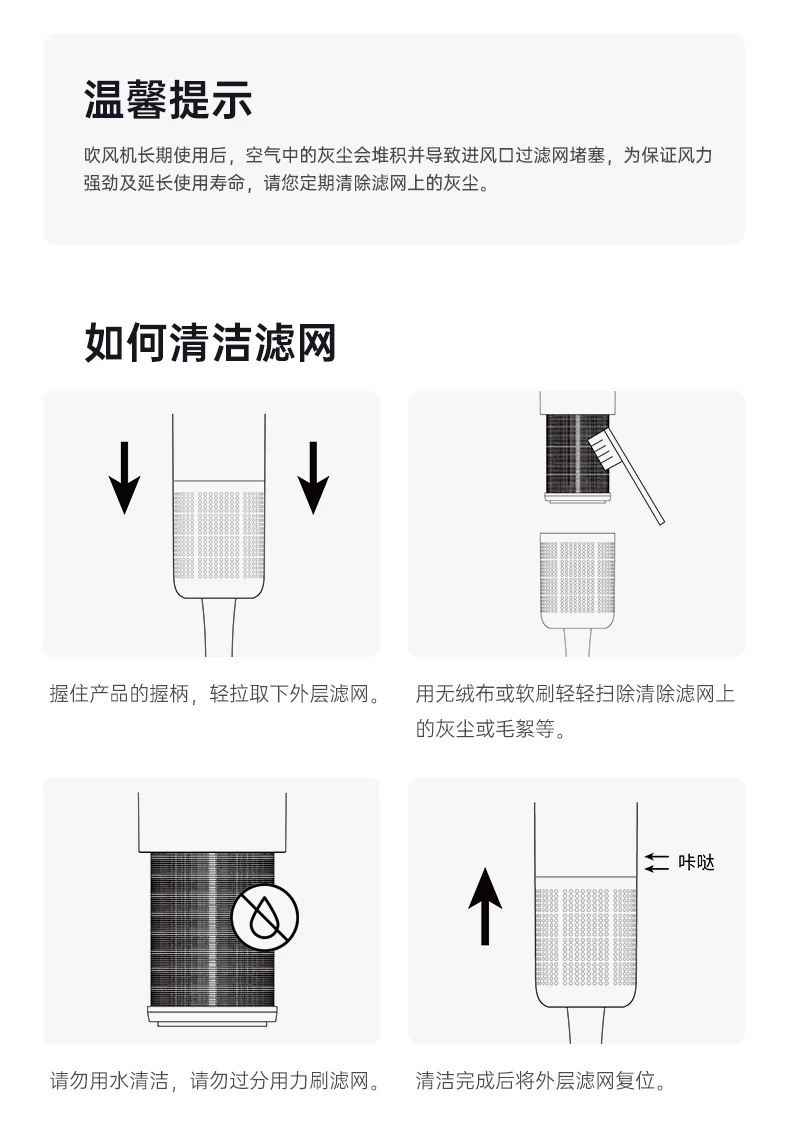 温馨提示

吹风机长期使用后，空气中的灰尘会堆积并导致进风口过滤网堵塞，为保证风力强劲及延长使用寿命，请您定期清除滤网上的灰尘。

如何清洁滤网

握住产品的握柄，轻拉取下外层滤网。

用无绒布或软刷轻轻扫除清除滤网上的灰尘或毛絮等。

请勿用水清洁，请勿过分用力刷滤网。

咔哒

清洁完成后将外层滤网复位。