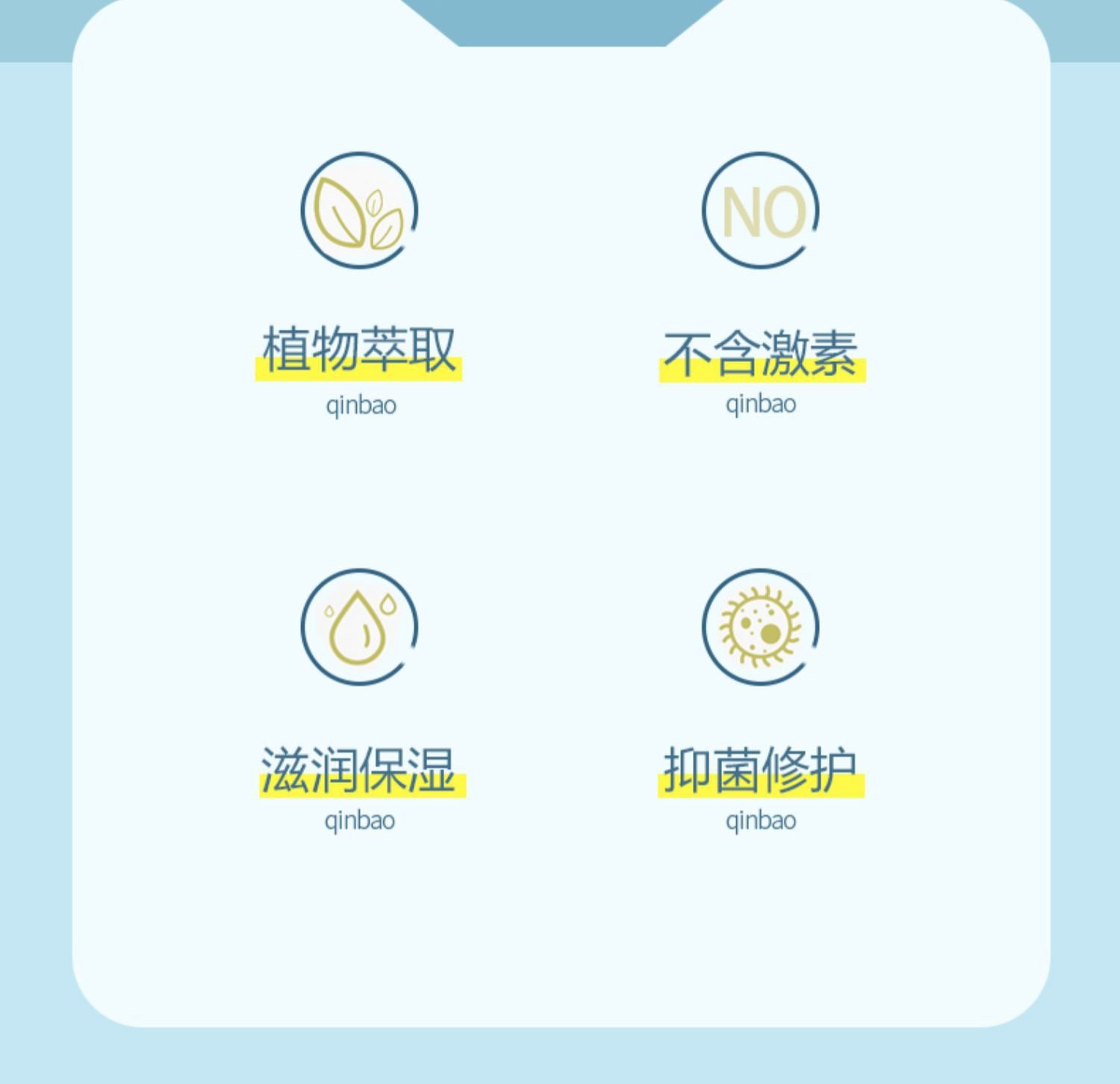 植物萃取
qinbao

NO

不含激素
qinbao

滋润保湿
qinbao

抑菌修护
qinbao