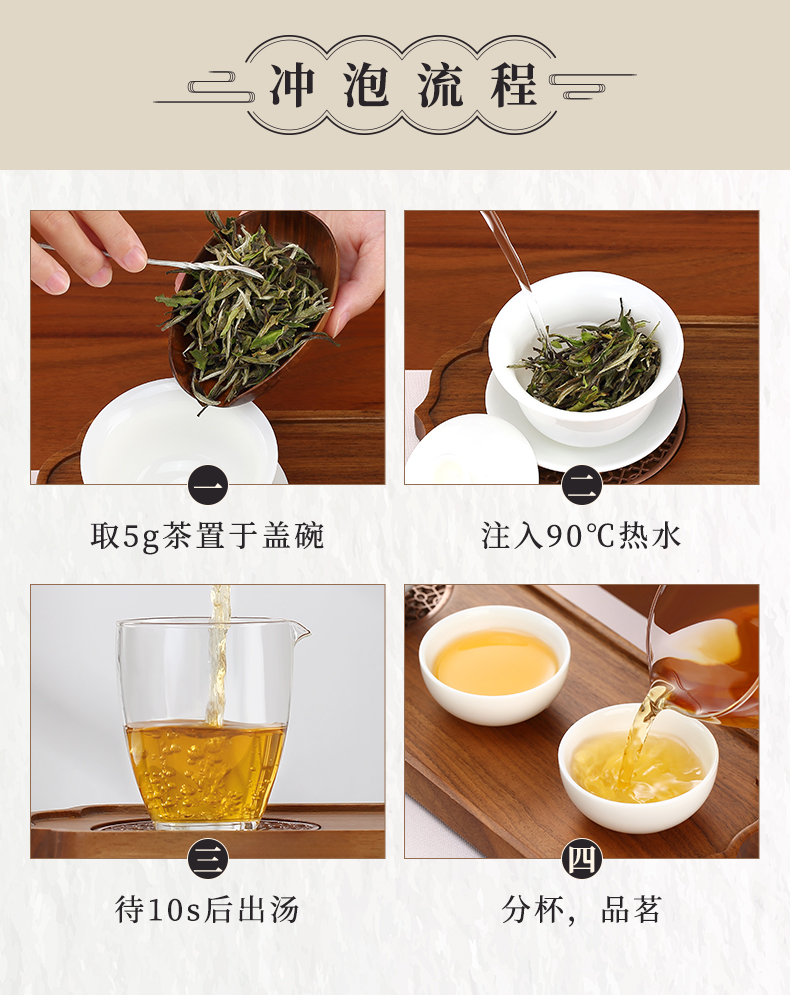 冲泡流程

一
取5g茶置于盖碗

二
注入90℃热水

三
待10s后出汤

四
分杯，品茗