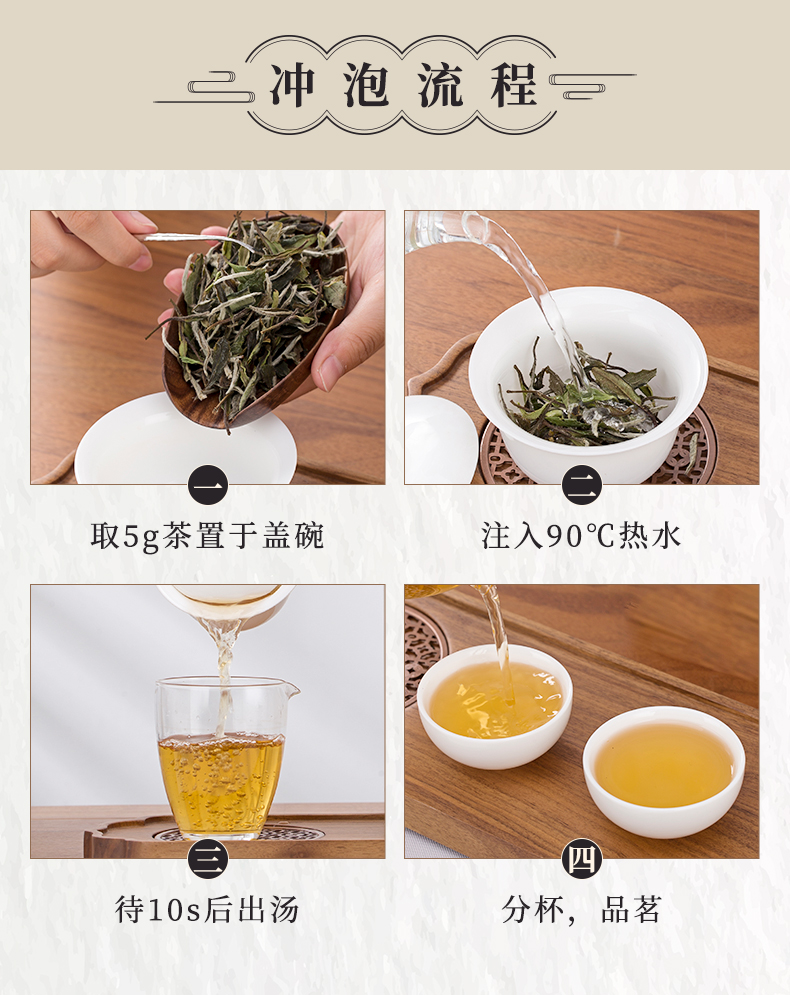 冲泡流程

一
取5g茶置于盖碗

二
注入90℃热水

三
待10s后出汤

四
分杯，品茗