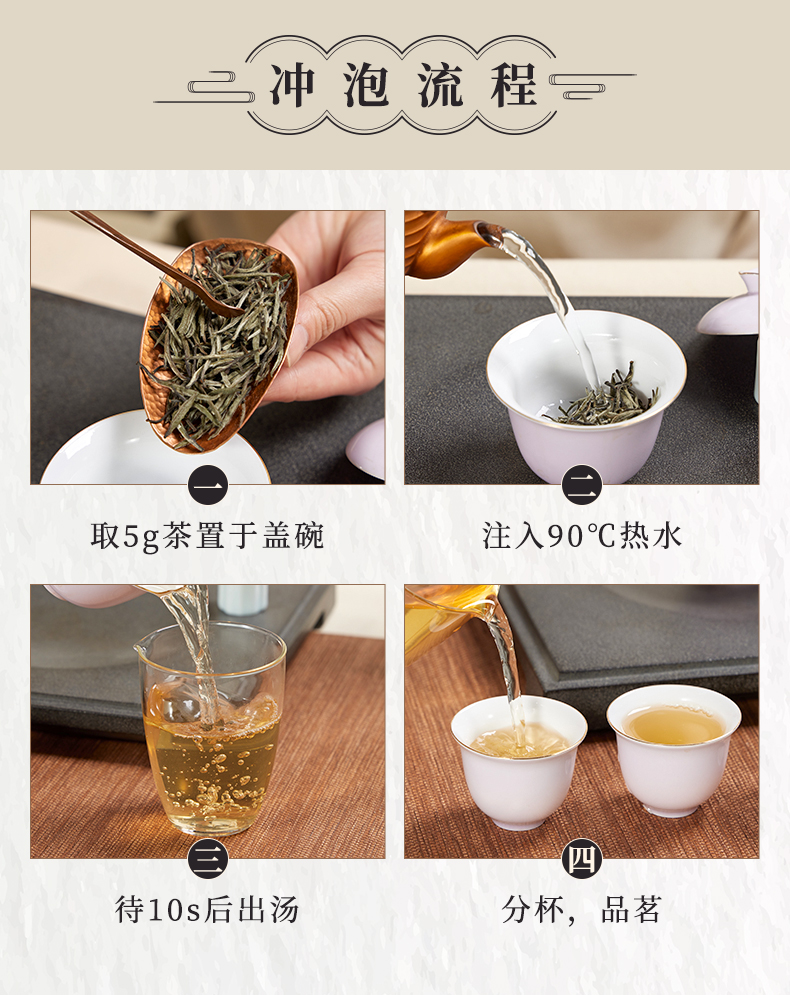 冲泡流程

一
取5g茶置于盖碗

二
注入90℃热水

三
待10s后出汤

四
分杯，品茗