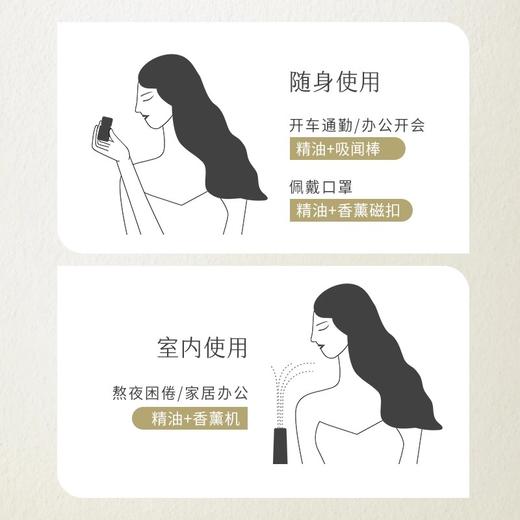 随身使用

开车通勤/办公开会

精油+吸闻棒

佩戴口罩

精油+香薰磁扣

室内使用

熬夜困倦/家居办公

精油+香薰机