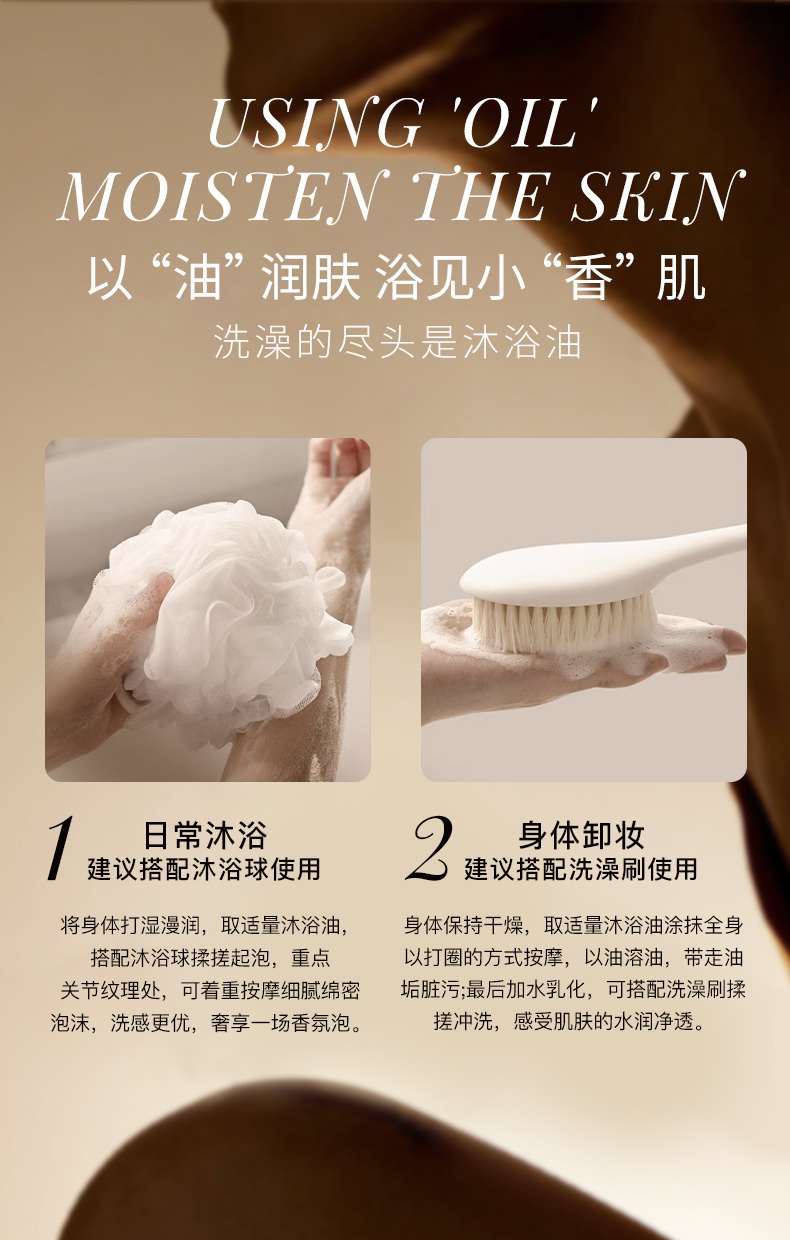 USING 'OIL'
MOISTEN THE SKIN

以“油”润肤 浴见小“香”肌

洗澡的尽头是沐浴油

1 日常沐浴
建议搭配沐浴球使用

将身体打湿漫润，取适量沐浴油，搭配沐浴球揉搓起泡，重点关节纹理处，可着重按摩细腻绵密泡沫，洗感更优，奢享一场香氛泡。

2 身体卸妆
建议搭配洗澡刷使用

身体保持干燥，取适量沐浴油涂抹全身以打圈的方式按摩，以油溶油，带走油垢脏污;最后加水乳化，可搭配洗澡刷揉搓冲洗，感受肌肤的水润净透。