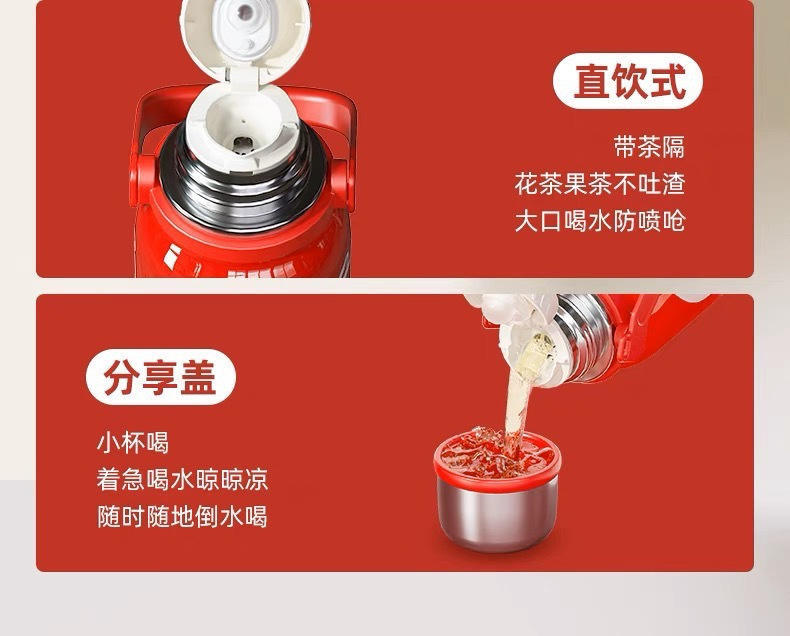 直饮式

带茶隔
花茶果茶不吐渣
大口喝水防喷呛

分享盖

小杯喝
着急喝水晾晾凉
随时随地倒水喝