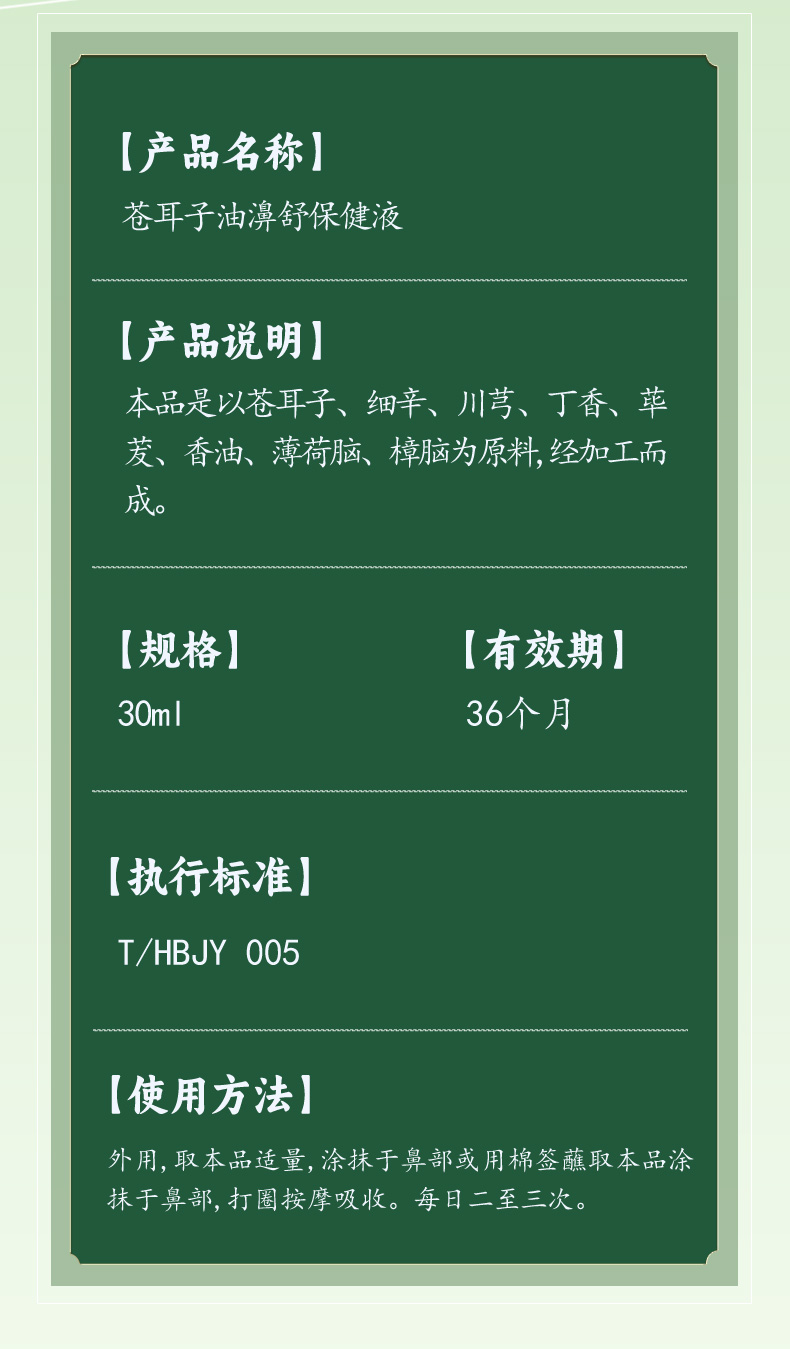 【产品名称】

苍耳子油濞舒保健液

【产品说明】

本品是以苍耳子、细辛、川芎、丁香、荜茇、香油、薄荷脑、樟脑为原料,经加工而成。

【规格】

30ml

【有效期】

36个月

【执行标准】

T/HBJY 005

【使用方法】

外用,取本品适量,涂抹于鼻部或用棉签蘸取本品涂抹于鼻部,打圈按摩吸收。每日二至三次。