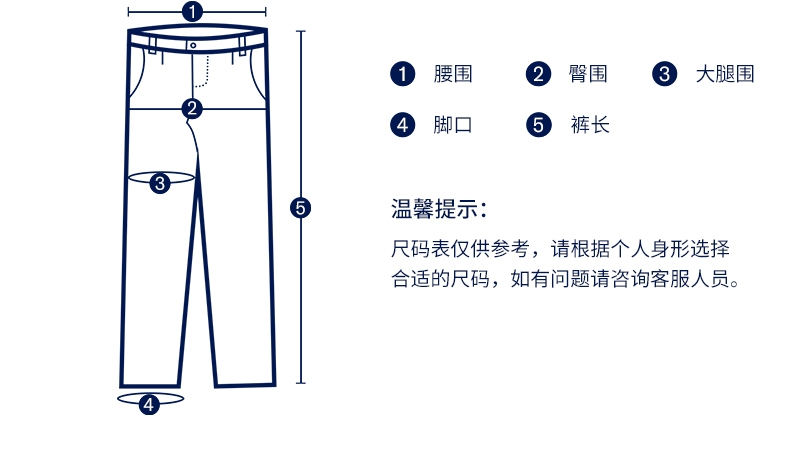 1
2
3
5
4

1 腰围
2 臀围
3 大腿围
4 脚口
5 裤长

温馨提示：

尺码表仅供参考，请根据个人身形选择合适的尺码，如有问题请咨询客服人员。