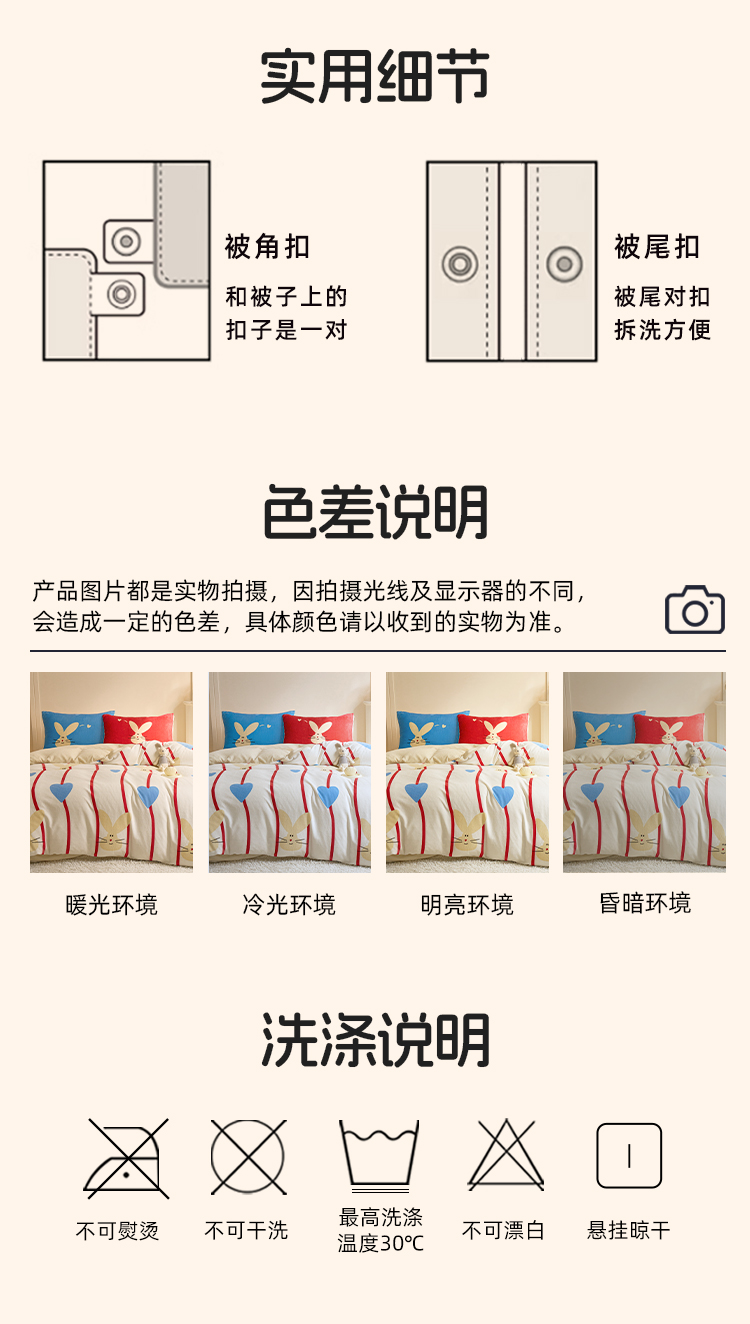 实用细节

被角扣
和被子上的扣子是一对

被尾扣
被尾对扣拆洗方便

色差说明

产品图片都是实物拍摄，因拍摄光线及显示器的不同，会造成一定的色差，具体颜色请以收到的实物为准。

暖光环境

冷光环境

明亮环境

昏暗环境

洗涤说明

不可熨烫

不可干洗

最高洗涤温度30℃

不可漂白

悬挂晾干