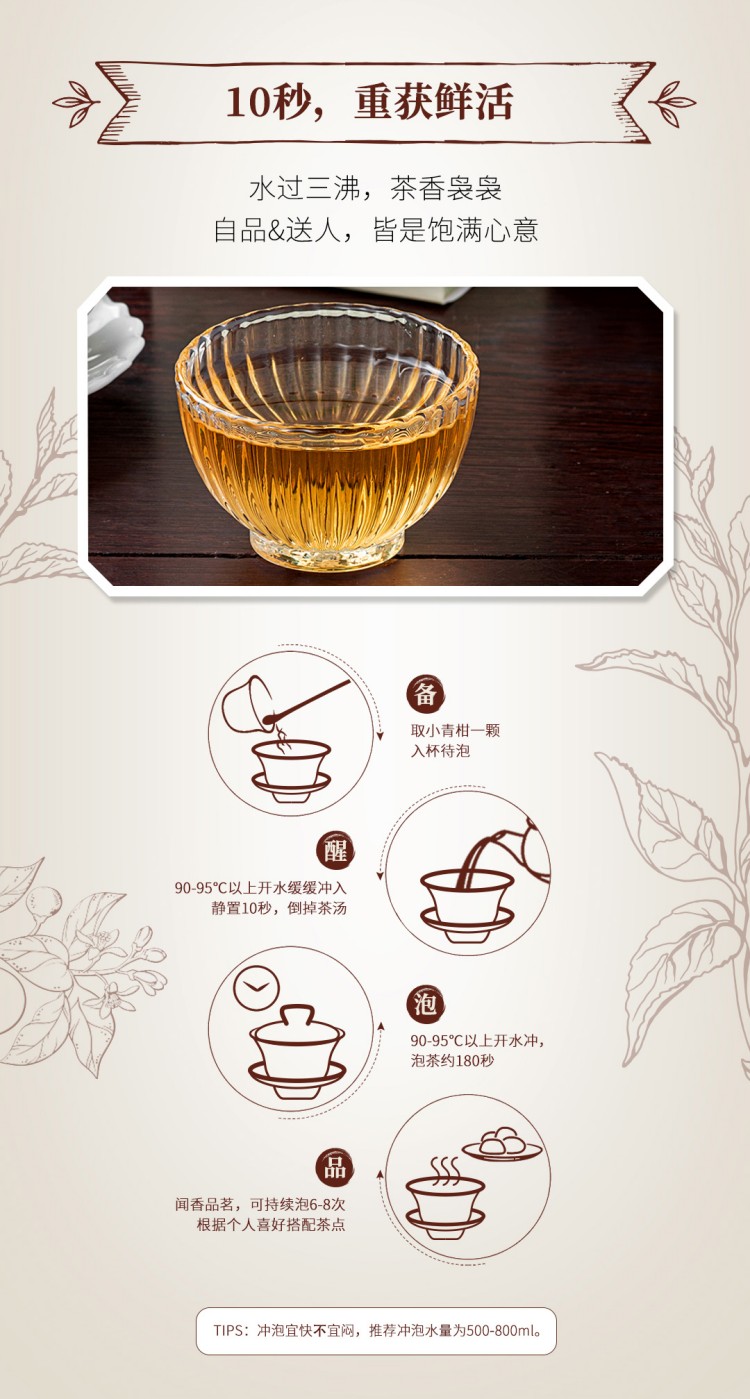 10秒，重获鲜活

水过三沸，茶香袅袅
自品&送人，皆是饱满心意

备
取小青柑一颗
入杯待泡

醒
90-95℃以上开水缓缓冲入
静置10秒，倒掉茶汤

泡
90-95℃以上开水冲，
泡茶约180秒

品
闻香品茗，可持续泡6-8次
根据个人喜好搭配茶点

TIPS：冲泡宜快不宜闷，推荐冲泡水量为500-800ml。