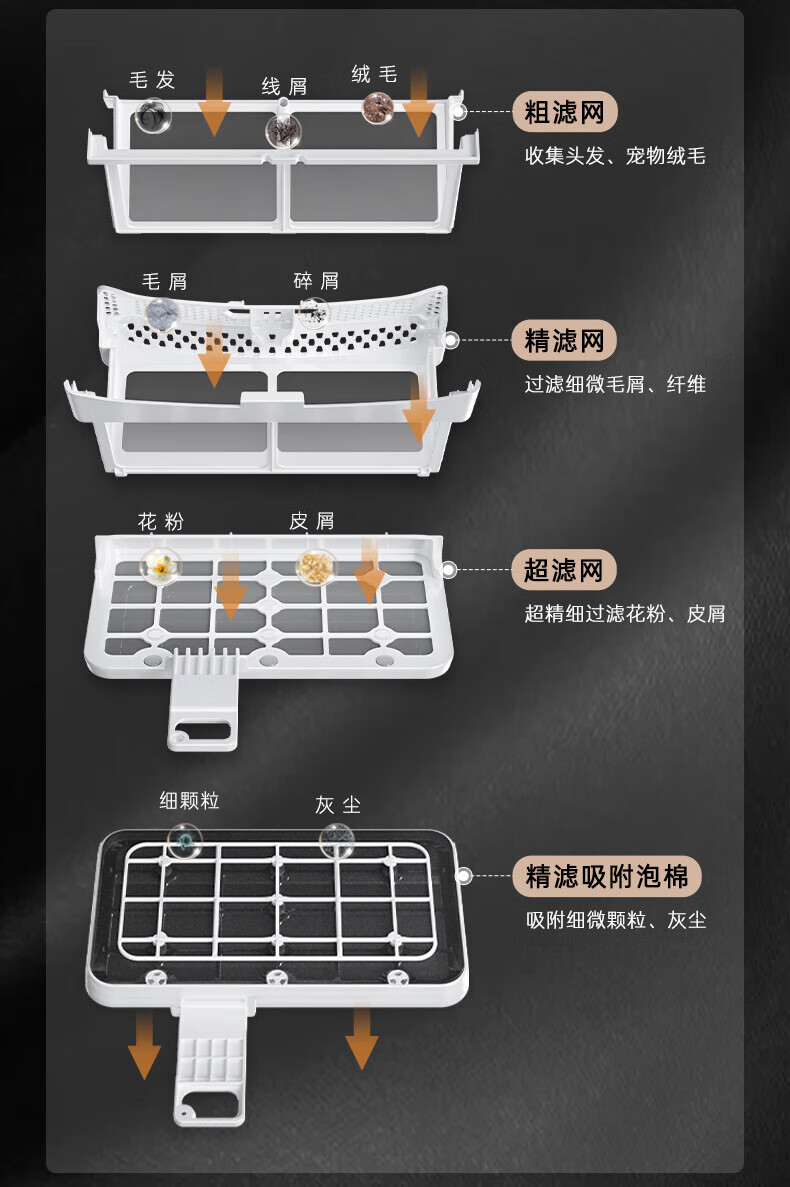 毛发
线屑
绒毛
粗滤网
收集头发、宠物绒毛

毛屑
碎屑
精滤网
过滤细微毛屑、纤维

花粉
皮屑
超滤网
超精细过滤花粉、皮屑

细颗粒
灰尘
精滤吸附泡棉
吸附细微颗粒、灰尘