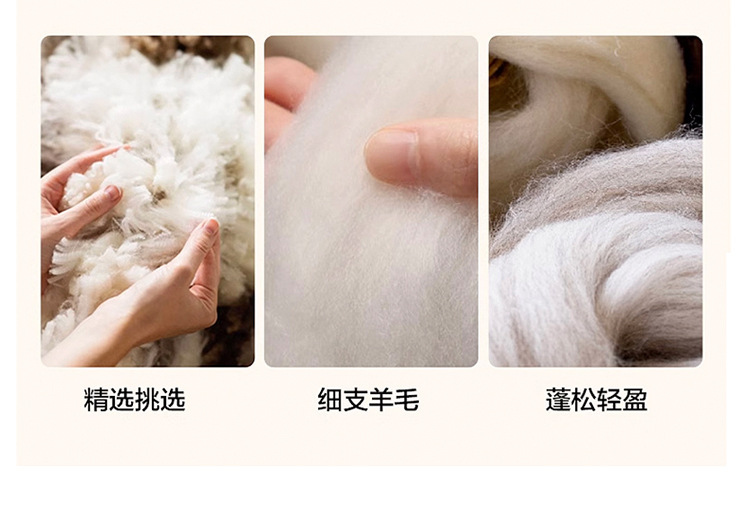 精选挑选

细支羊毛

蓬松轻盈