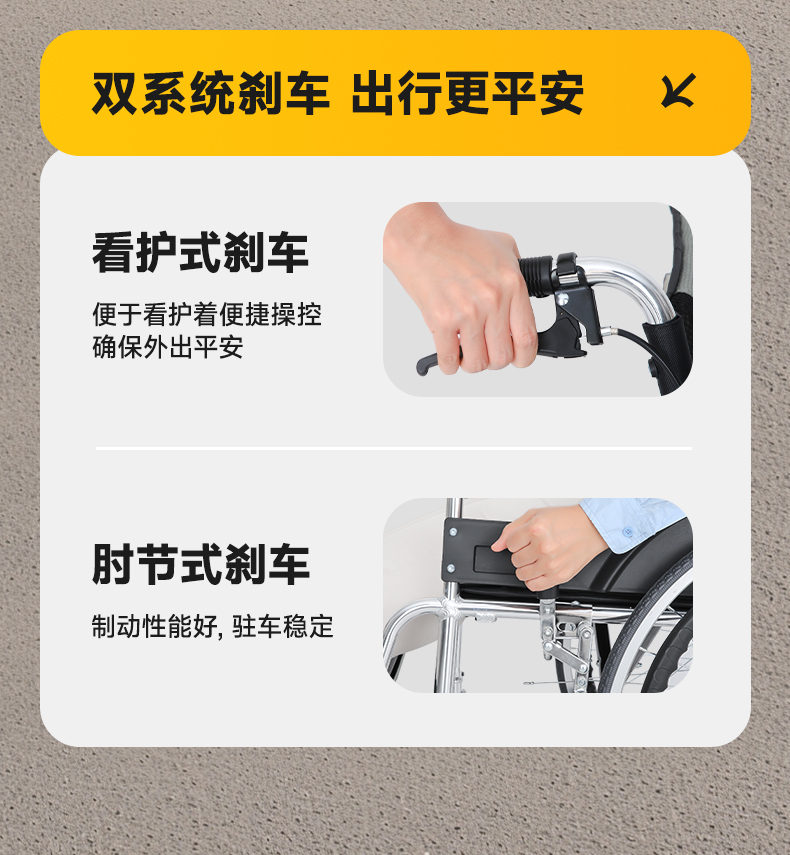 双系统刹车 出行更平安

看护式刹车

便于看护着便捷操控
确保外出平安

肘节式刹车

制动性能好, 驻车稳定