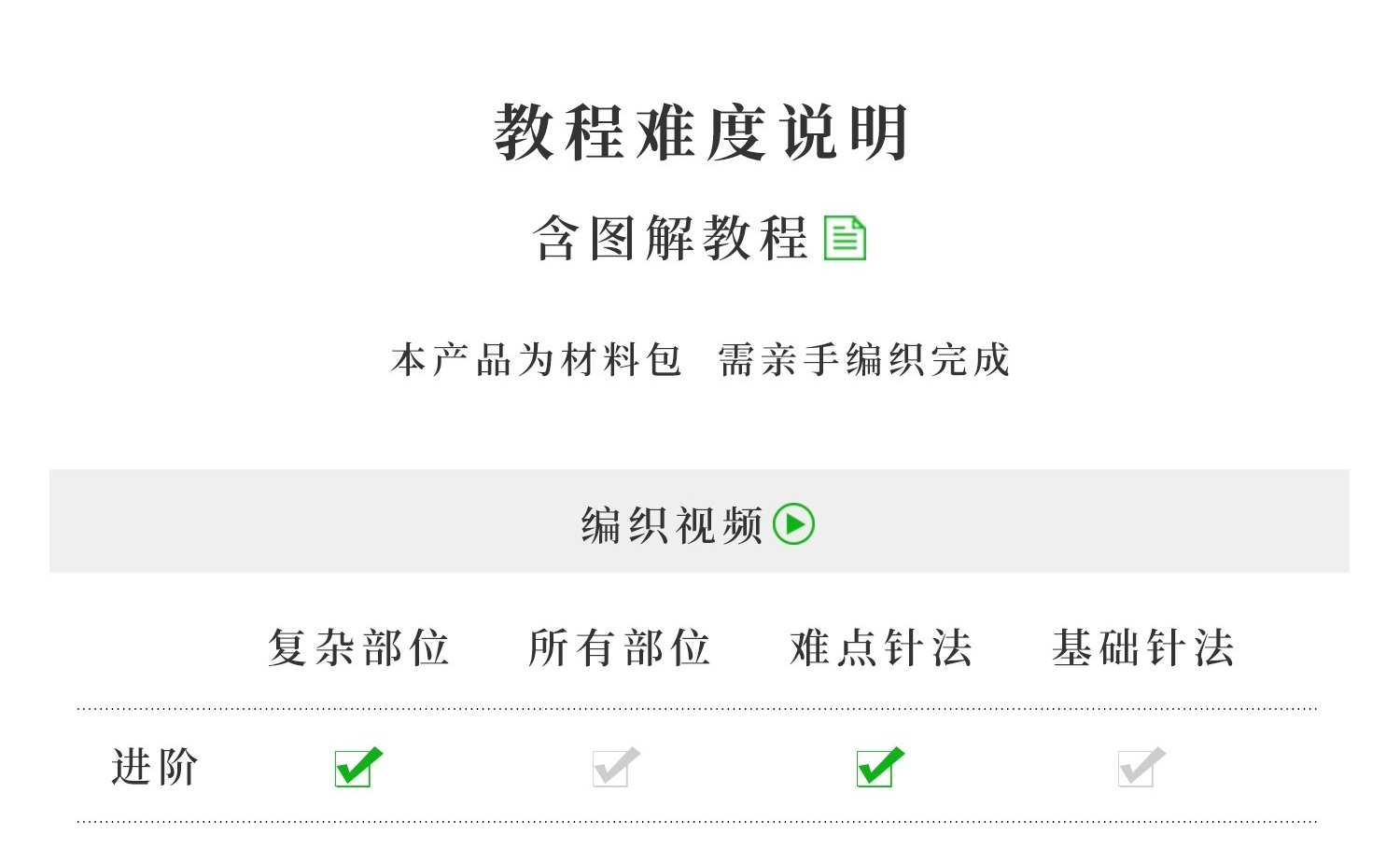 教程难度说明

含图解教程

本产品为材料包 需亲手编织完成

编织视频

|  | 复杂部位 | 所有部位 | 难点针法 | 基础针法 |
|---|---|---|---|---|
| 进阶 | ☑ | ☑ | ☑ | ☑ |