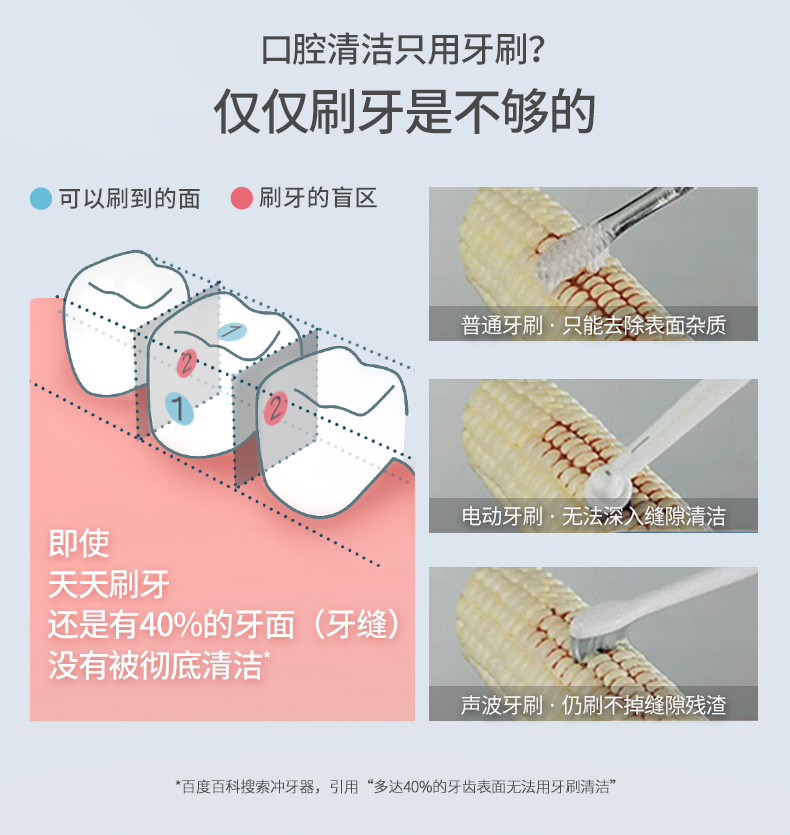 口腔清洁只用牙刷?

仅仅刷牙是不够的

可以刷到的面　刷牙的盲区

1
2
1
2

即使
天天刷牙
还是有40%的牙面（牙缝）
没有被彻底清洁*

普通牙刷 · 只能去除表面杂质

电动牙刷 · 无法深入缝隙清洁

声波牙刷 · 仍刷不掉缝隙残渣

*百度百科搜索冲牙器，引用“多达40%的牙齿表面无法用牙刷清洁”