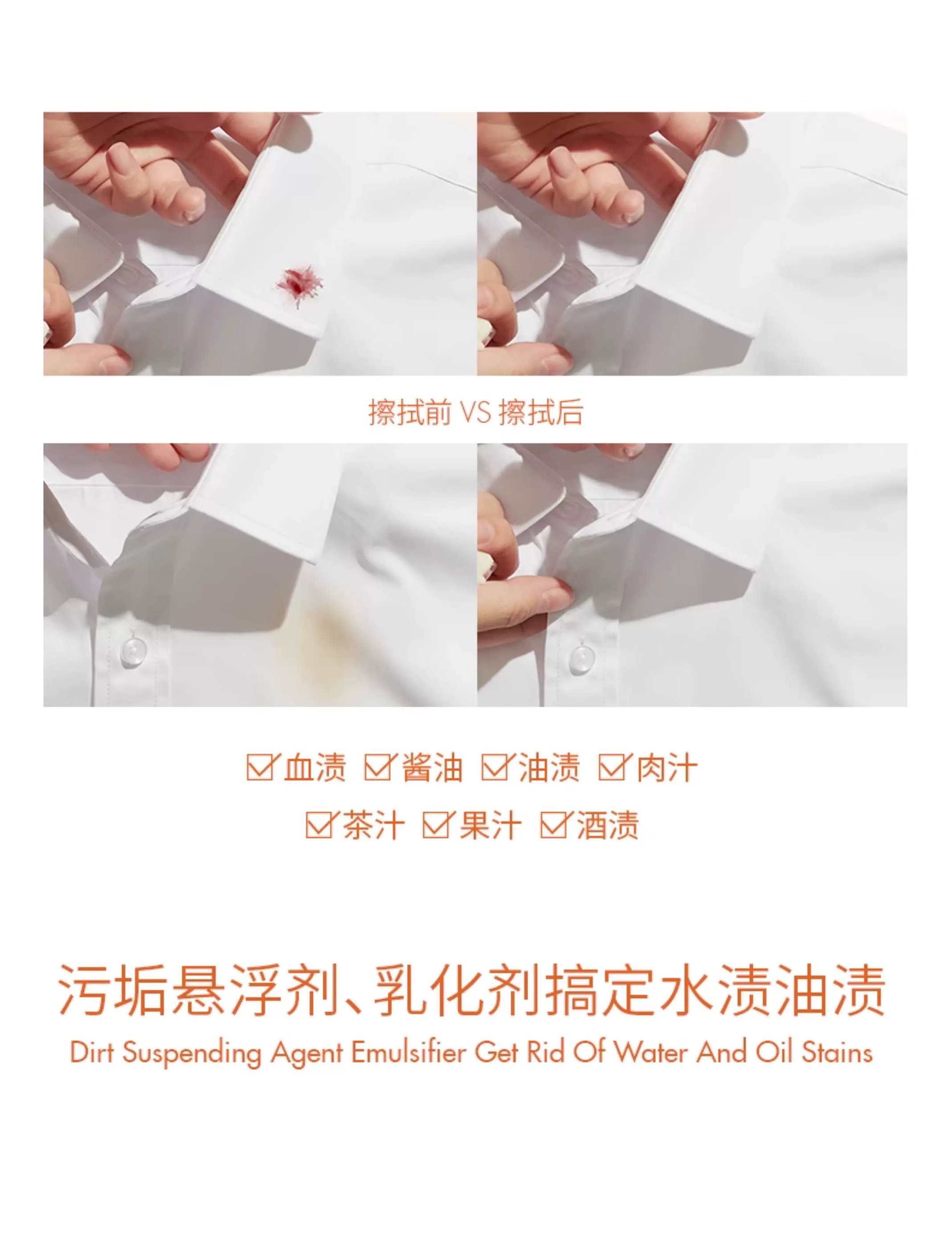 擦拭前 VS 擦拭后

☑血渍 ☑酱油 ☑油渍 ☑肉汁

☑茶汁 ☑果汁 ☑酒渍

污垢悬浮剂、乳化剂搞定水渍油渍

Dirt Suspending Agent Emulsifier Get Rid Of Water And Oil Stains