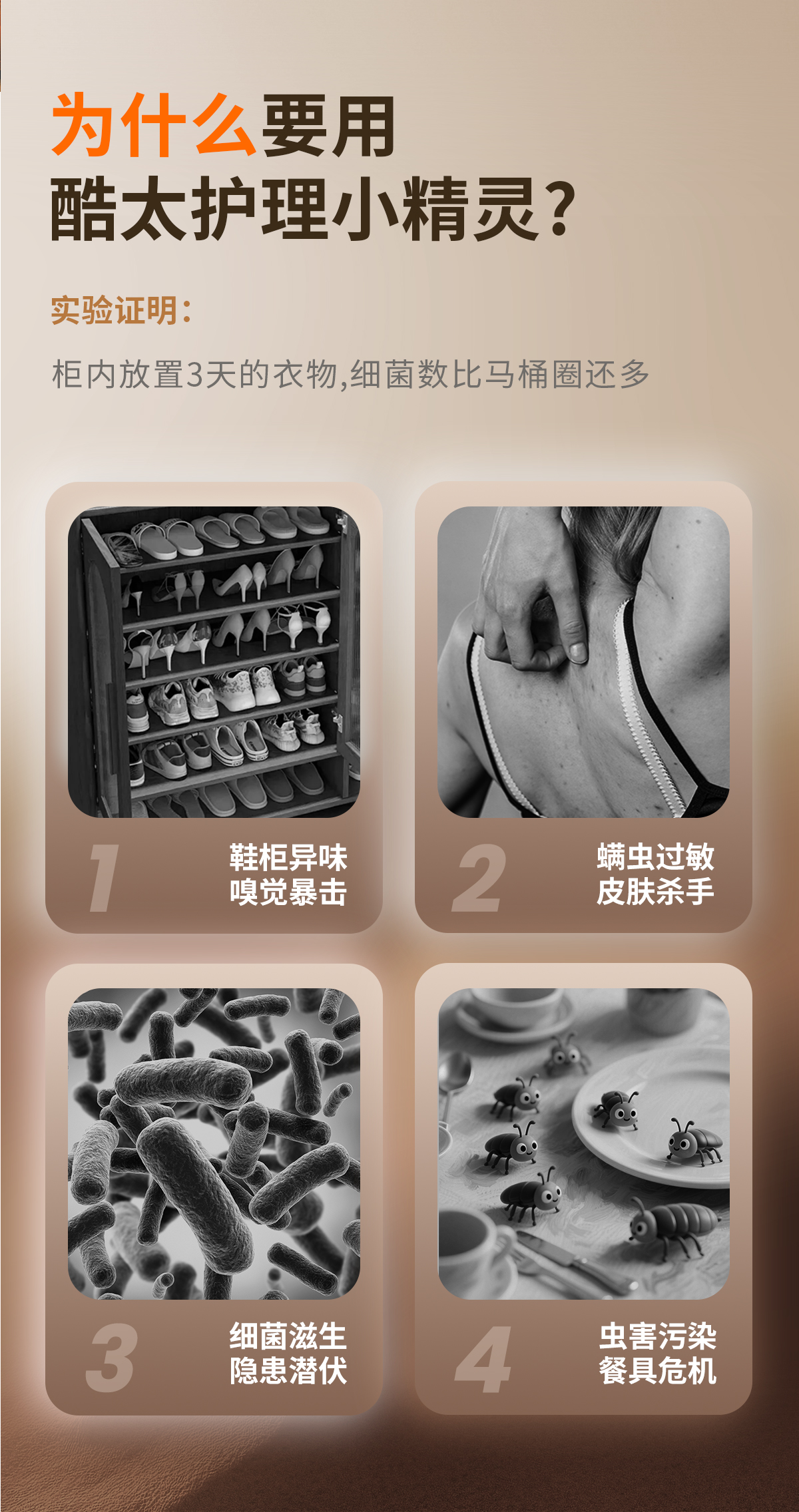 为什么要用
酷太护理小精灵?

实验证明:

柜内放置3天的衣物,细菌数比马桶圈还多

1
鞋柜异味
嗅觉暴击

2
螨虫过敏
皮肤杀手

3
细菌滋生
隐患潜伏

4
虫害污染
餐具危机