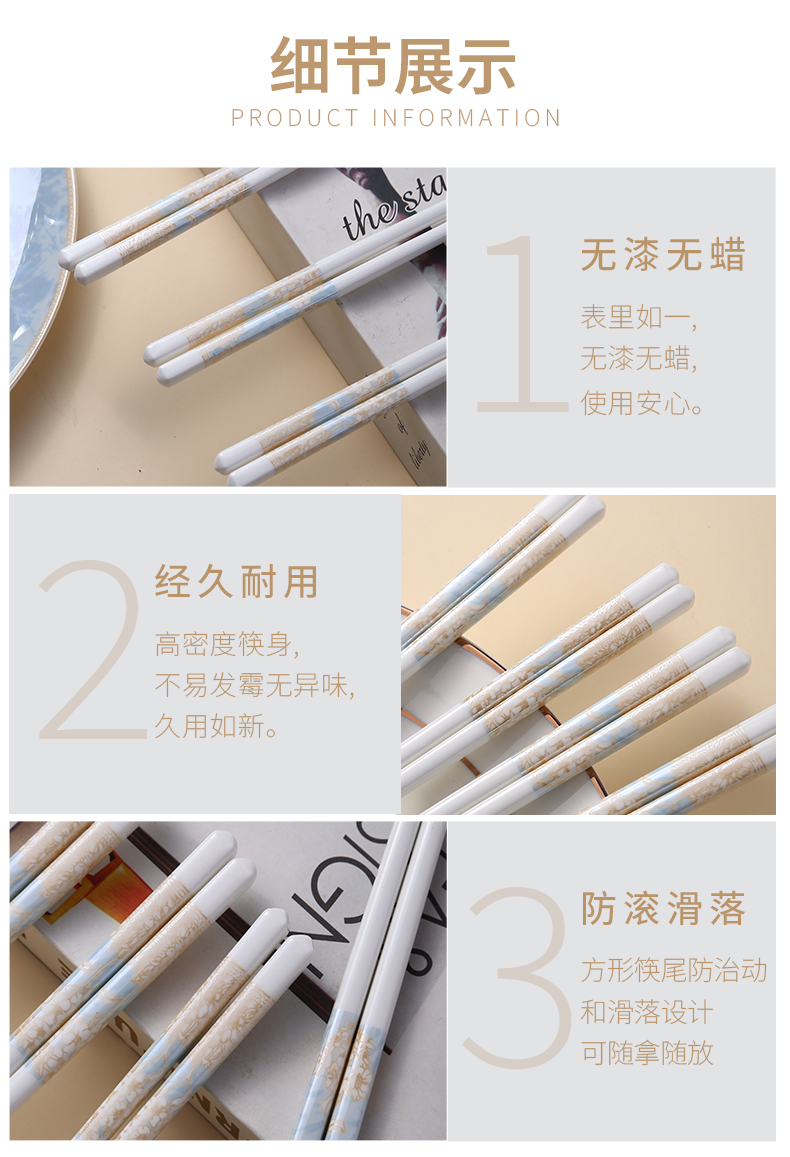 细节展示
PRODUCT INFORMATION

the sta

1 无漆无蜡
表里如一,
无漆无蜡,
使用安心。

2 经久耐用
高密度筷身,
不易发霉无异味,
久用如新。

3 防滚滑落
方形筷尾防治动
和滑落设计
可随拿随放