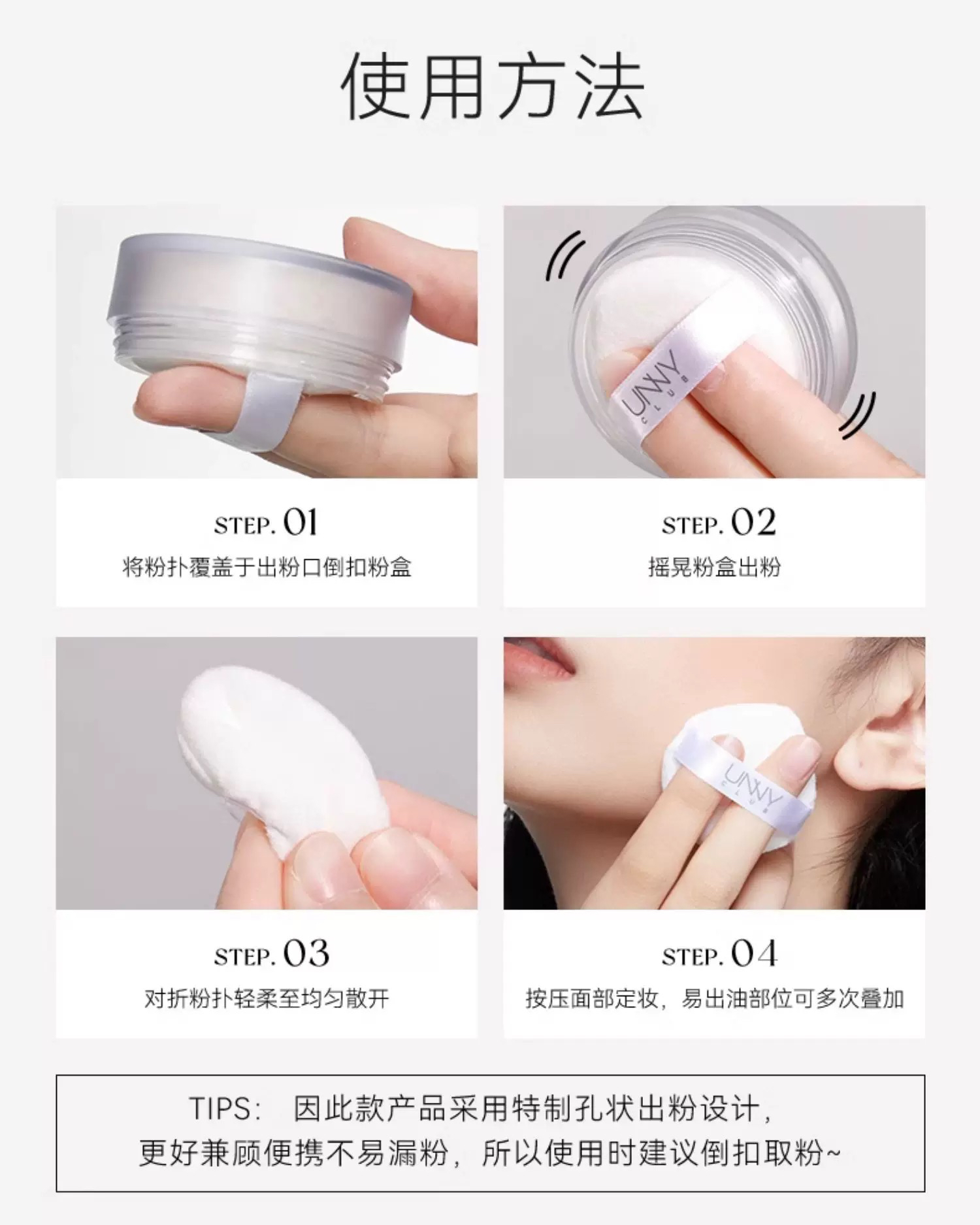 使用方法

UNNY CLUB

STEP. 01
将粉扑覆盖于出粉口倒扣粉盒

STEP. 02
摇晃粉盒出粉

UNNY CLUB

STEP. 03
对折粉扑轻柔至均匀散开

STEP. 04
按压面部定妆，易出油部位可多次叠加

TIPS： 因此款产品采用特制孔状出粉设计，更好兼顾便携不易漏粉，所以使用时建议倒扣取粉~