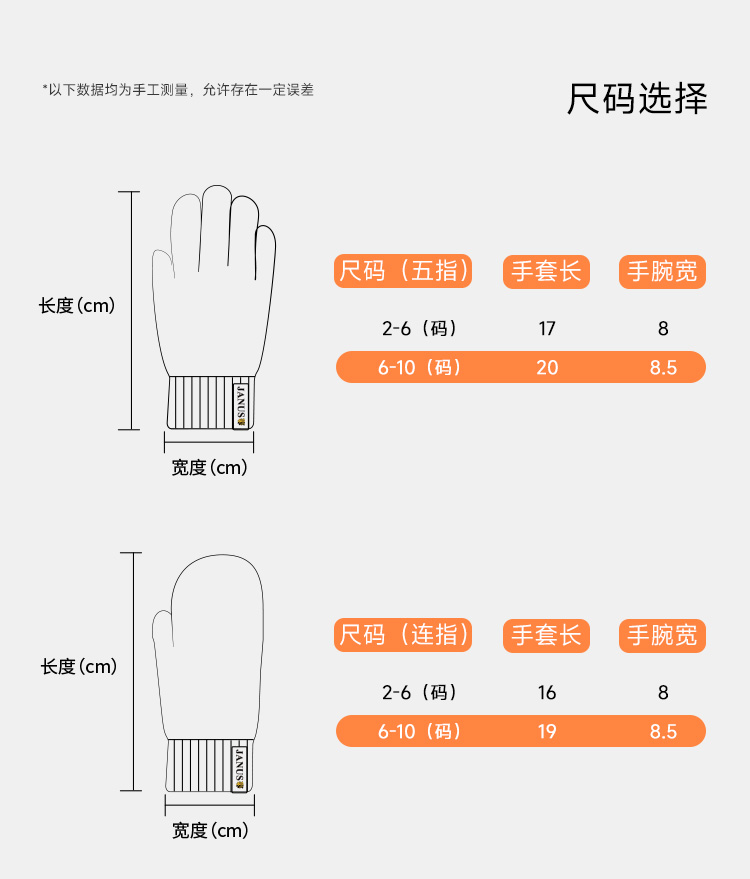 *以下数据均为手工测量，允许存在一定误差

尺码选择

长度(cm)

JANUS

宽度(cm)

| 尺码（五指） | 手套长 | 手腕宽 |
|---|---|---|
| 2-6（码） | 17 | 8 |
| 6-10（码） | 20 | 8.5 |

长度(cm)

JANUS

宽度(cm)

| 尺码（连指） | 手套长 | 手腕宽 |
|---|---|---|
| 2-6（码） | 16 | 8 |
| 6-10（码） | 19 | 8.5 |