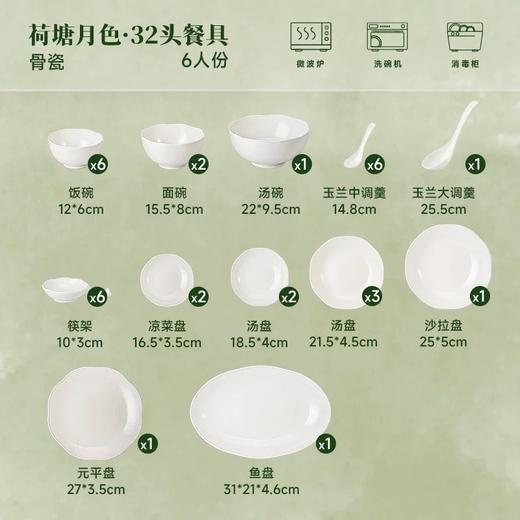 荷塘月色·32头餐具
骨瓷
6人份

微波炉
洗碗机
消毒柜

x6
饭碗
12*6cm

x2
面碗
15.5*8cm

x1
汤碗
22*9.5cm

x6
玉兰中调羹
14.8cm

x1
玉兰大调羹
25.5cm

x6
筷架
10*3cm

x2
凉菜盘
16.5*3.5cm

x2
汤盘
18.5*4cm

x3
汤盘
21.5*4.5cm

x1
沙拉盘
25*5cm

x1
元平盘
27*3.5cm

x1
鱼盘
31*21*4.6cm