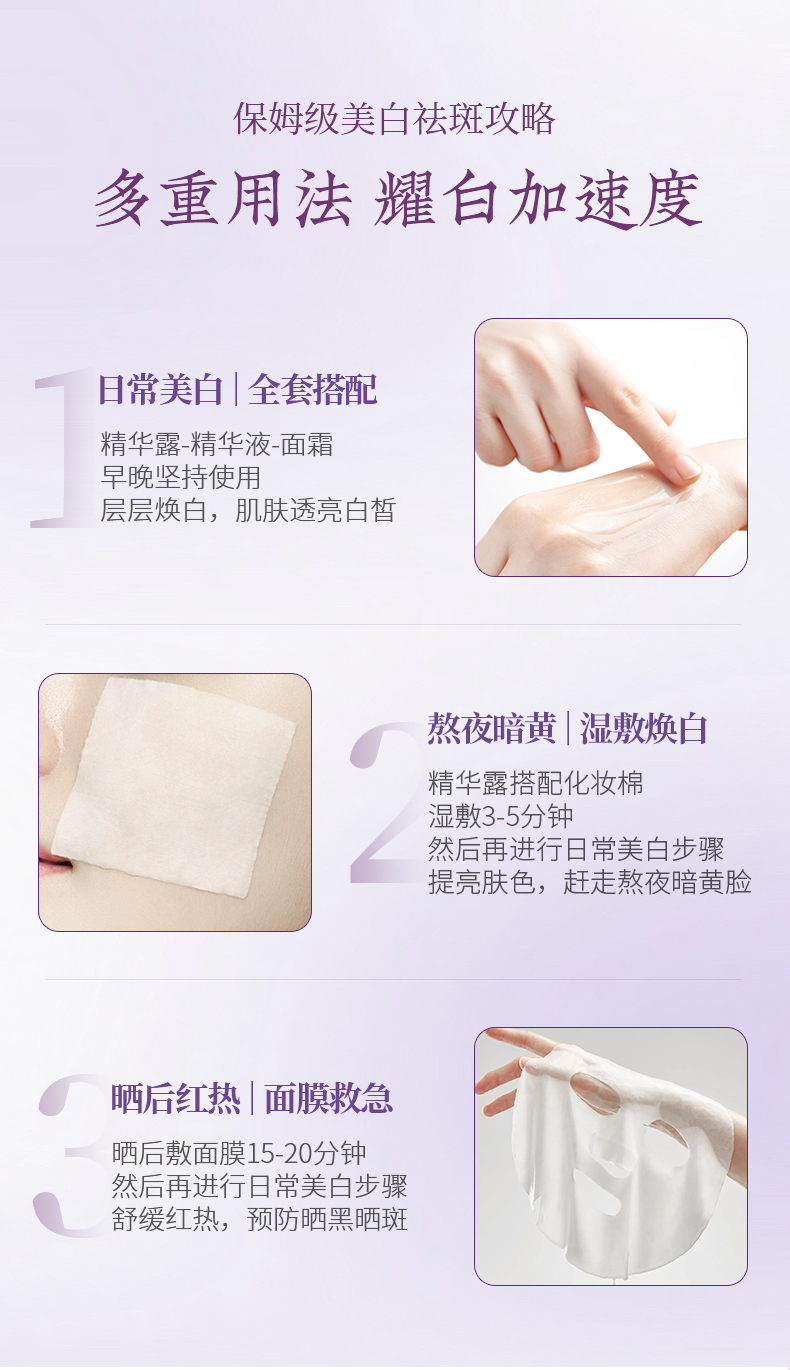 保姆级美白祛斑攻略

多重用法 耀白加速度

1

日常美白 | 全套搭配

精华露-精华液-面霜
早晚坚持使用
层层焕白，肌肤透亮白皙

2

熬夜暗黄 | 湿敷焕白

精华露搭配化妆棉
湿敷3-5分钟
然后再进行日常美白步骤
提亮肤色，赶走熬夜暗黄脸

3

晒后红热 | 面膜救急

晒后敷面膜15-20分钟
然后再进行日常美白步骤
舒缓红热，预防晒黑晒斑