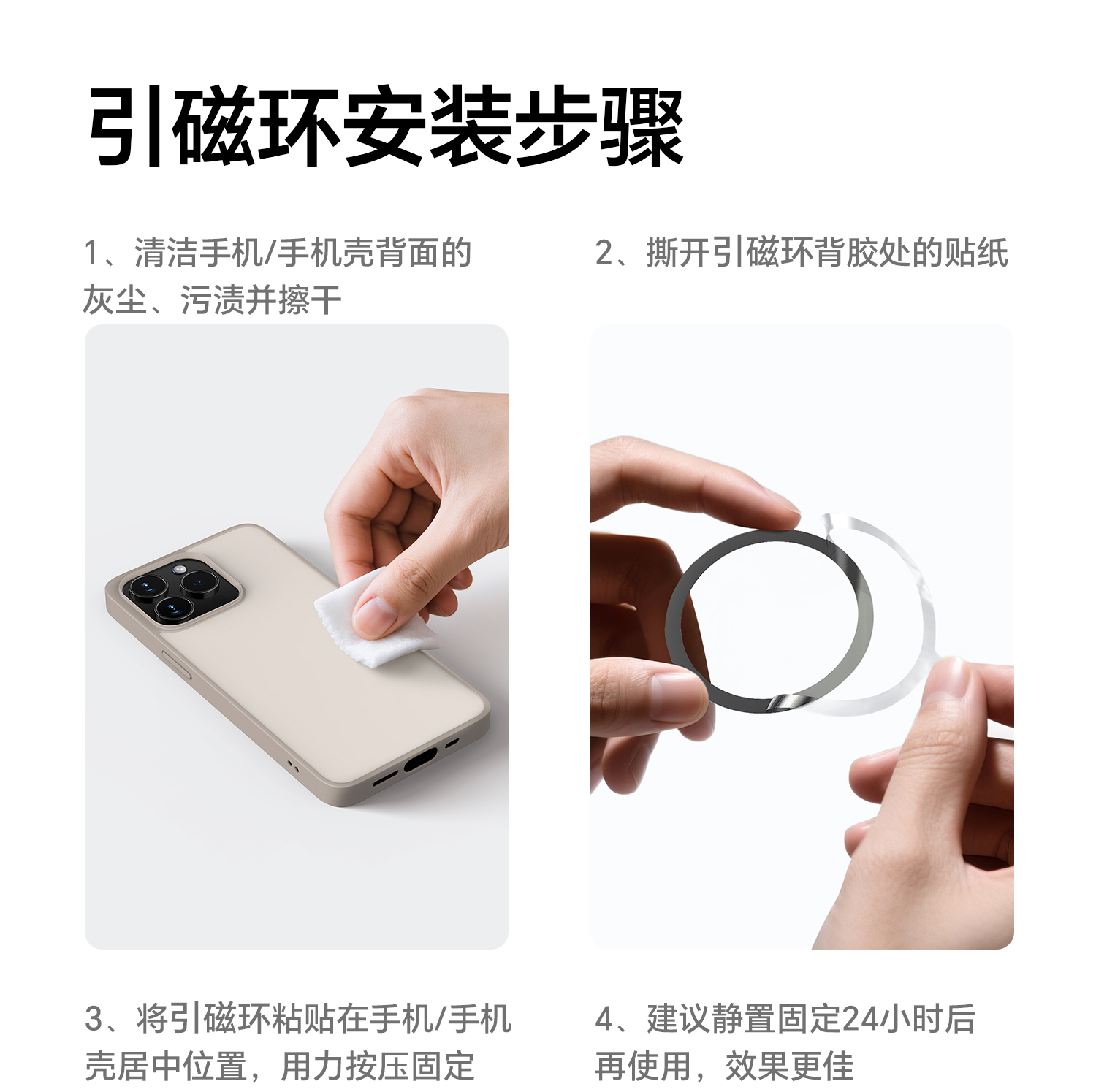 引磁环安装步骤

1、清洁手机/手机壳背面的灰尘、污渍并擦干

2、撕开引磁环背胶处的贴纸

3、将引磁环粘贴在手机/手机壳居中位置，用力按压固定

4、建议静置固定24小时后再使用，效果更佳