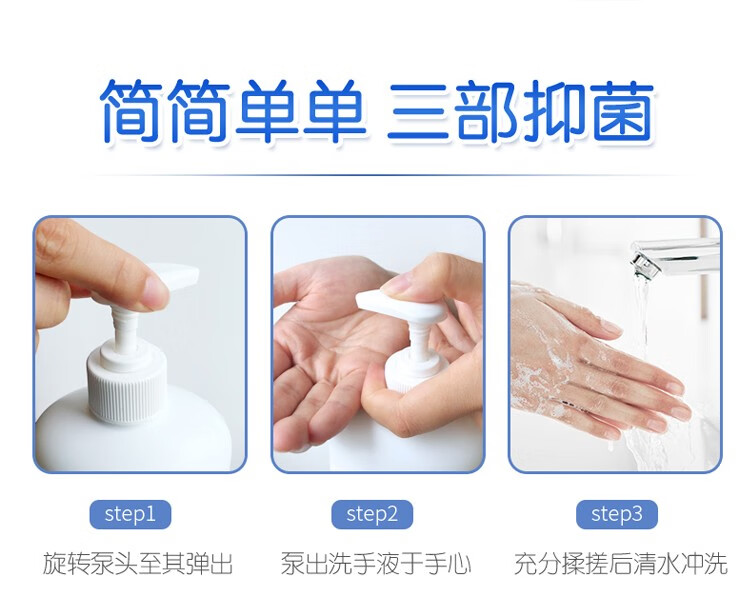 简简单单 三部抑菌

step1

旋转泵头至其弹出

step2

泵出洗手液于手心

step3

充分揉搓后清水冲洗