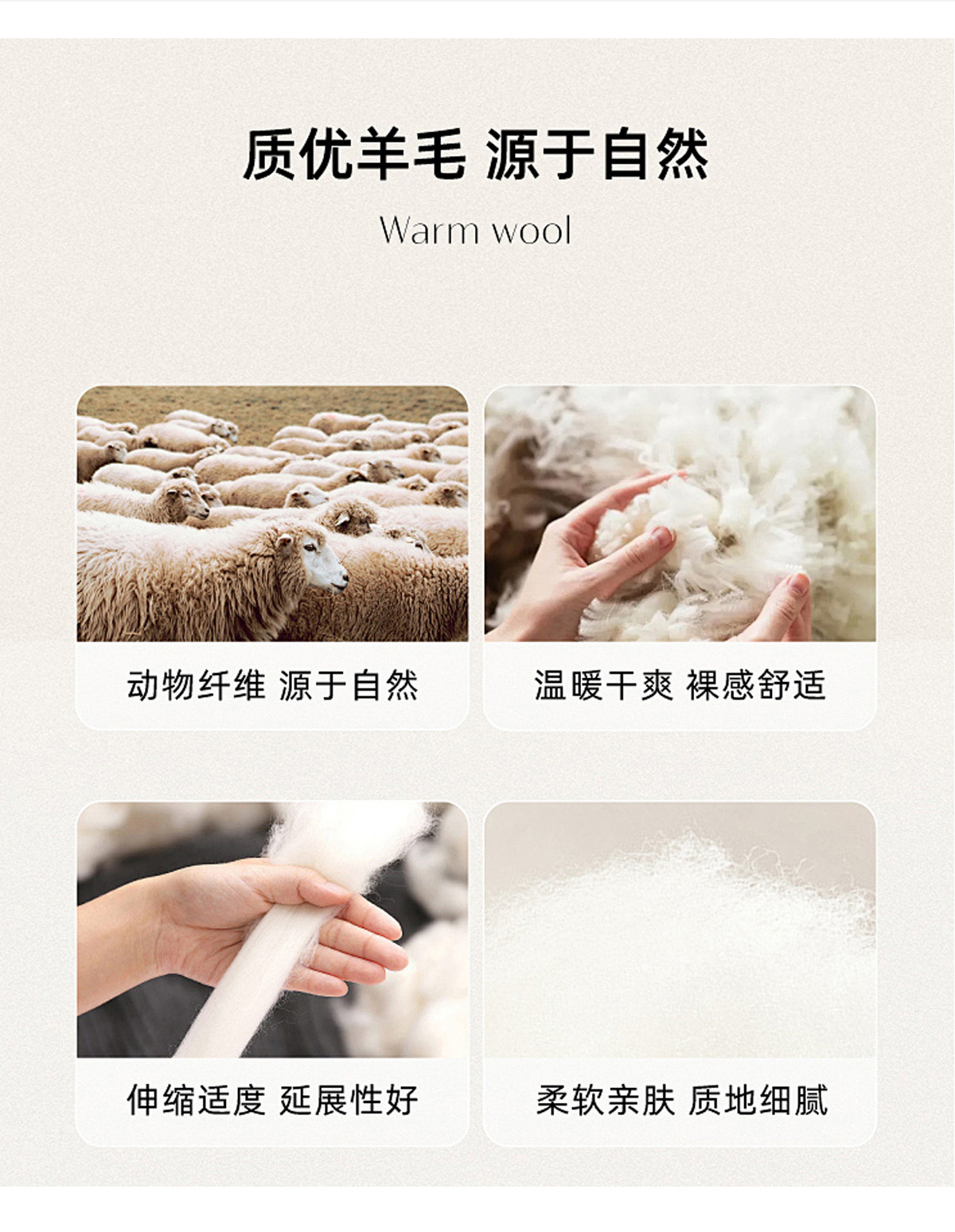 质优羊毛 源于自然

Warm wool

动物纤维 源于自然

温暖干爽 裸感舒适

伸缩适度 延展性好

柔软亲肤 质地细腻