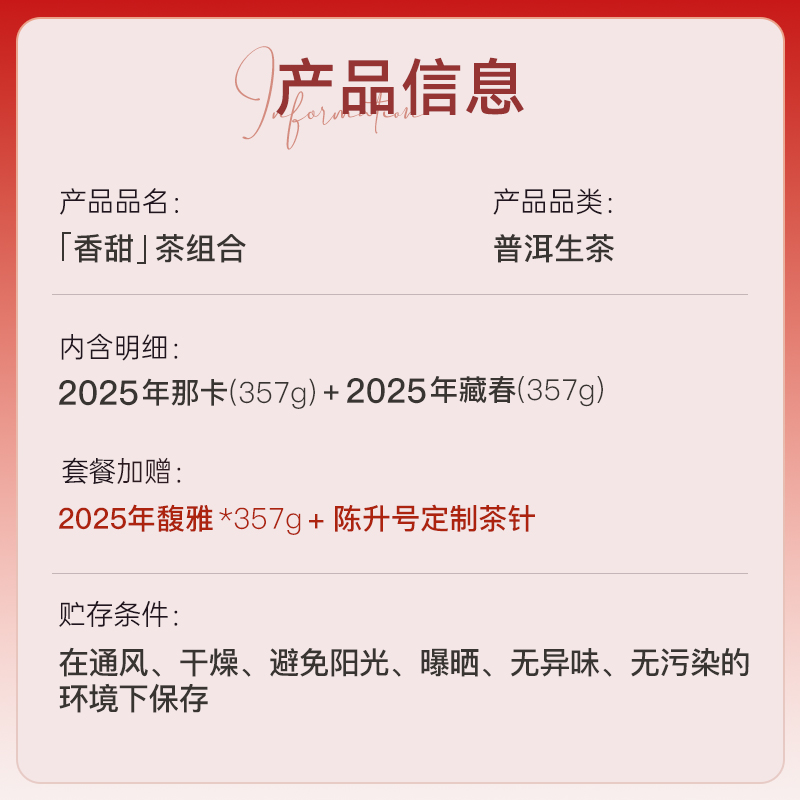 产品信息
Information

产品品名：
「香甜」茶组合

产品品类：
普洱生茶

内含明细：
2025年那卡(357g)+2025年藏春(357g)

套餐加赠：
2025年馥雅*357g+陈升号定制茶针

贮存条件：
在通风、干燥、避免阳光、曝晒、无异味、无污染的环境下保存