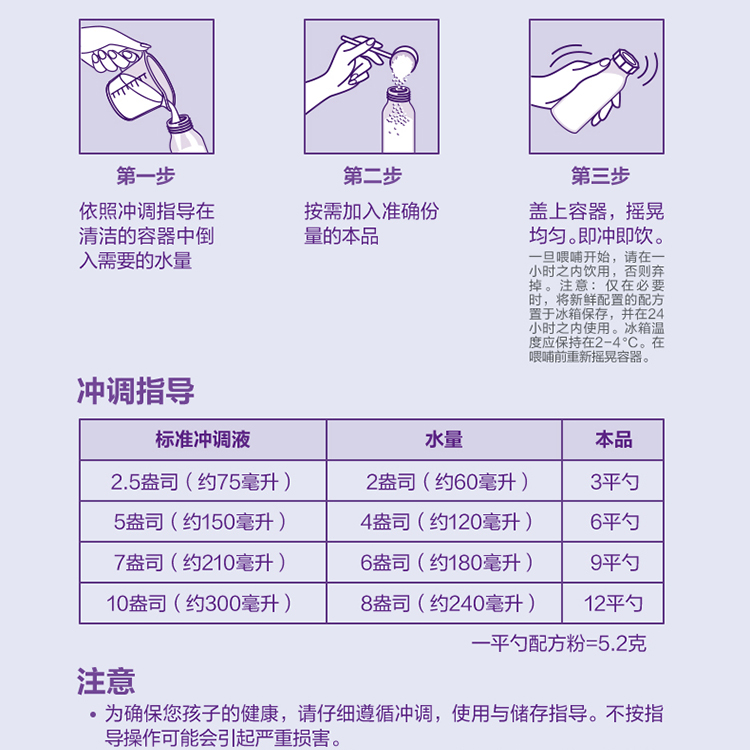 第一步

依照冲调指导在清洁的容器中倒入需要的水量

第二步

按需加入准确份量的本品

第三步

盖上容器，摇晃均匀。即冲即饮。

一旦喂哺开始，请在一小时之内饮用，否则弃掉。注意：仅在必要时，将新鲜配置的配方置于冰箱保存，并在24小时之内使用。冰箱温度应保持在2-4°C。在喂哺前重新摇晃容器。

冲调指导

| 标准冲调液 | 水量 | 本品 |
|---|---|---|
| 2.5盎司（约75毫升） | 2盎司（约60毫升） | 3平勺 |
| 5盎司（约150毫升） | 4盎司（约120毫升） | 6平勺 |
| 7盎司（约210毫升） | 6盎司（约180毫升） | 9平勺 |
| 10盎司（约300毫升） | 8盎司（约240毫升） | 12平勺 |

一平勺配方粉=5.2克

注意

• 为确保您孩子的健康，请仔细遵循冲调，使用与储存指导。不按指导操作可能会引起严重损害。