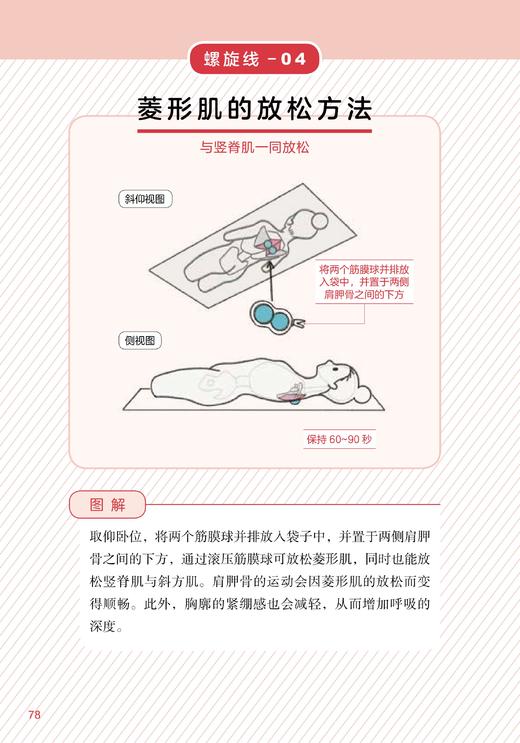 螺旋线 －04

菱形肌的放松方法

与竖脊肌一同放松

斜仰视图

将两个筋膜球并排放入袋中，并置于两侧肩胛骨之间的下方

侧视图

保持 60~90 秒

图解

取仰卧位，将两个筋膜球并排放入袋子中，并置于两侧肩胛骨之间的下方，通过滚压筋膜球可放松菱形肌，同时也能放松竖脊肌与斜方肌。肩胛骨的运动会因菱形肌的放松而变得顺畅。此外，胸廓的紧绷感也会减轻，从而增加呼吸的深度。

78