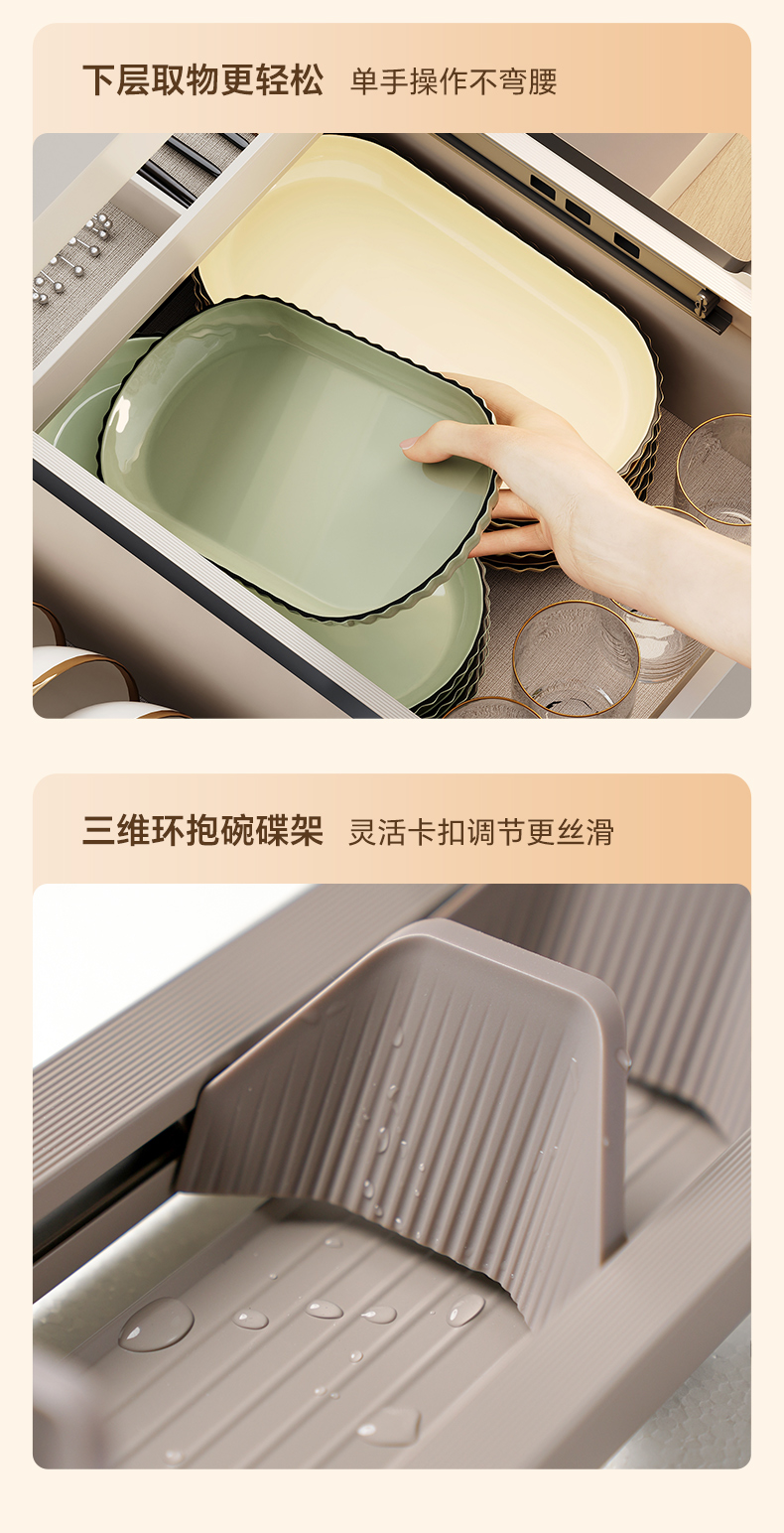 下层取物更轻松 单手操作不弯腰

三维环抱碗碟架 灵活卡扣调节更丝滑