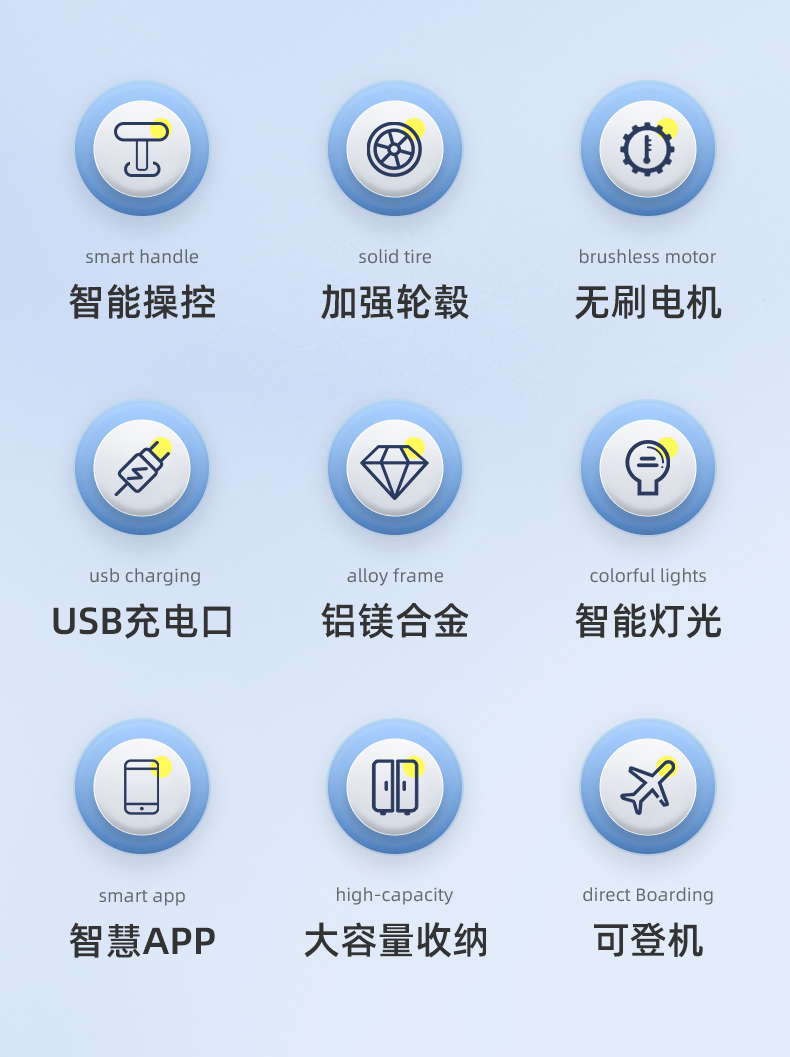 smart handle
智能操控

solid tire
加强轮毂

brushless motor
无刷电机

usb charging
USB充电口

alloy frame
铝镁合金

colorful lights
智能灯光

smart app
智慧APP

high-capacity
大容量收纳

direct Boarding
可登机