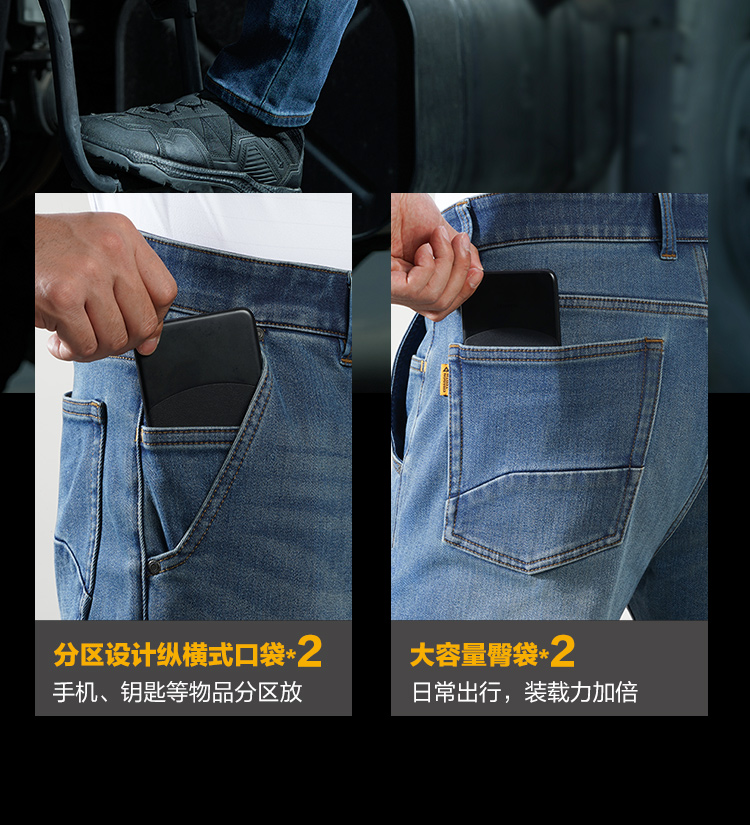 分区设计纵横式口袋*2
手机、钥匙等物品分区放

大容量臀袋*2
日常出行，装载力加倍