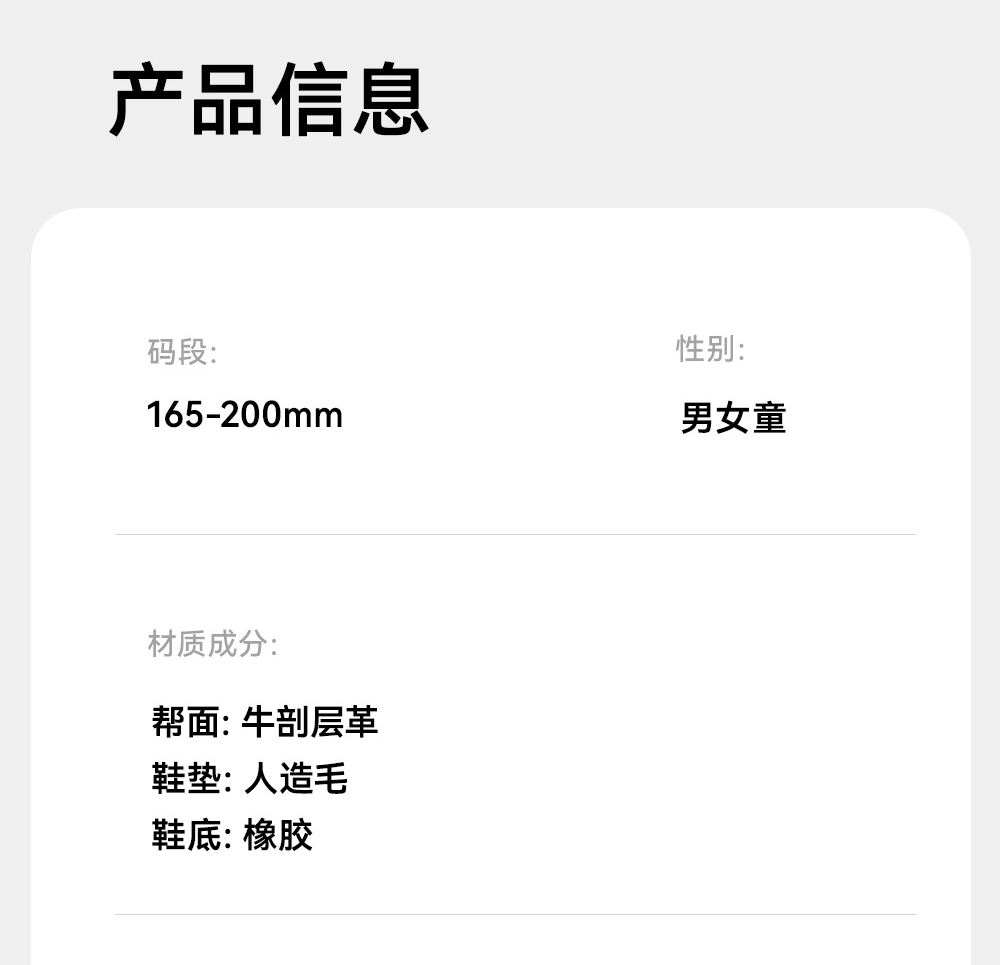 产品信息

码段:
165-200mm

性别:
男女童

材质成分:

帮面: 牛剖层革
鞋垫: 人造毛
鞋底: 橡胶