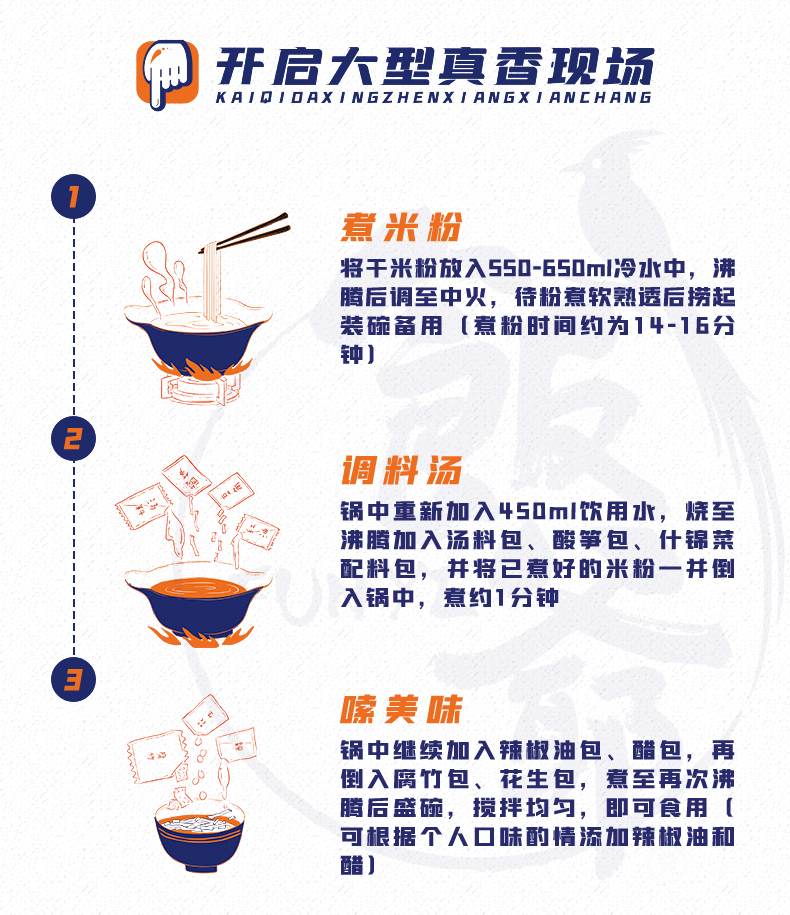 开启大型真香现场
KAIQIDAXINGZHENXIANGXIANCHANG

1

煮米粉

将干米粉放入550-650ml冷水中，沸腾后调至中火，待粉煮软熟透后捞起装碗备用（煮粉时间约为14-16分钟）

2

调料汤

锅中重新加入450ml饮用水，烧至沸腾加入汤料包、酸笋包、什锦菜配料包，并将已煮好的米粉一并倒入锅中，煮约1分钟

3

嗦美味

锅中继续加入辣椒油包、醋包，再倒入腐竹包、花生包，煮至再次沸腾后盛碗，搅拌均匀，即可食用（可根据个人口味酌情添加辣椒油和醋）