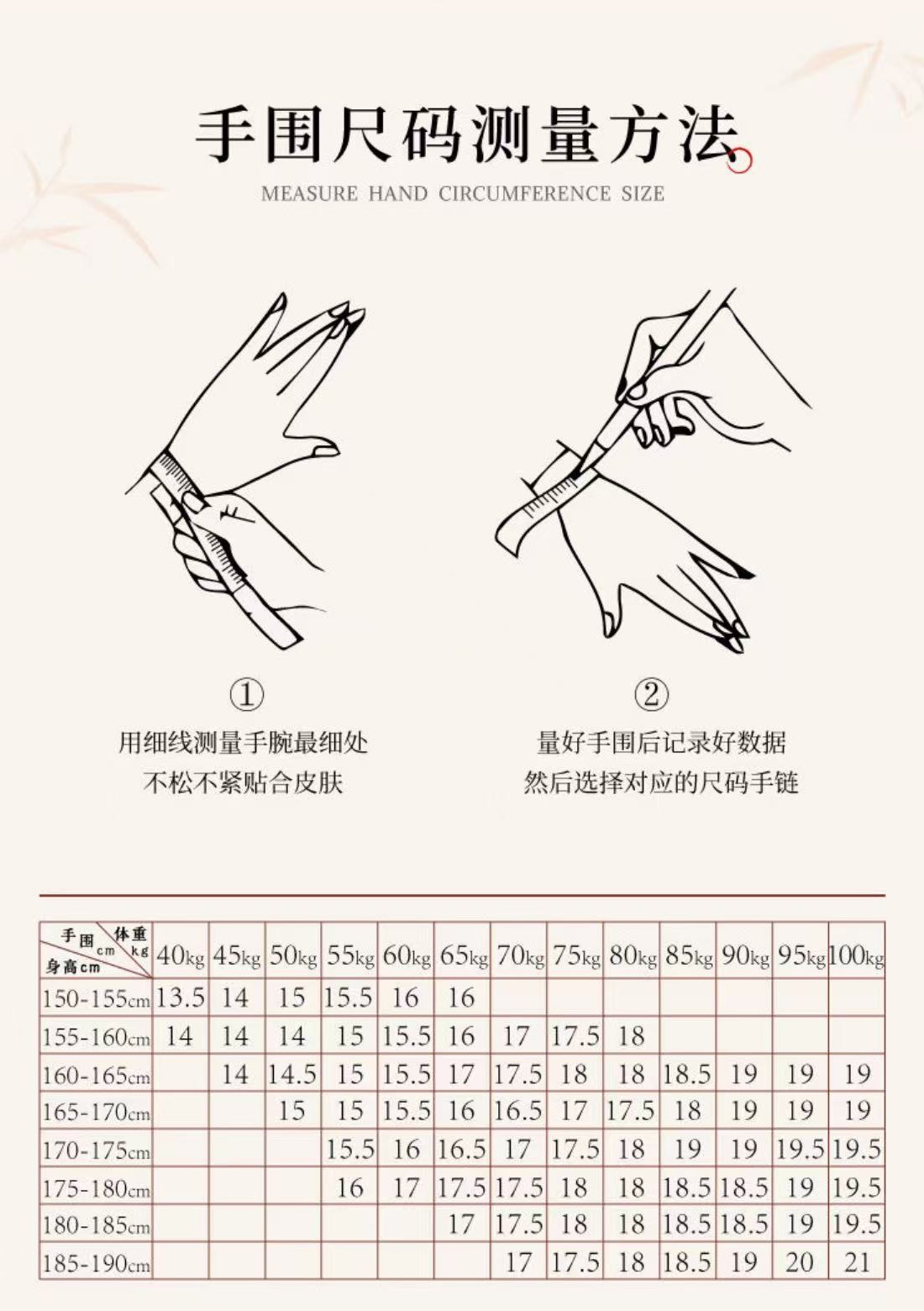 手围尺码测量方法

MEASURE HAND CIRCUMFERENCE SIZE

①
用细线测量手腕最细处
不松不紧贴合皮肤

②
量好手围后记录好数据
然后选择对应的尺码手链

| 手围cm 体重kg 身高cm | 40kg | 45kg | 50kg | 55kg | 60kg | 65kg | 70kg | 75kg | 80kg | 85kg | 90kg | 95kg | 100kg |
|---|---|---|---|---|---|---|---|---|---|---|---|---|---|
| 150-155cm | 13.5 | 14 | 15 | 15.5 | 16 | 16 | | | | | | | |
| 155-160cm | 14 | 14 | 14 | 15 | 15.5 | 16 | 17 | 17.5 | 18 | | | | |
| 160-165cm | | 14 | 14.5 | 15 | 15.5 | 17 | 17.5 | 18 | 18 | 18.5 | 19 | 19 | 19 |
| 165-170cm | | | 15 | 15 | 15.5 | 16 | 16.5 | 17 | 17.5 | 18 | 19 | 19 | 19 |
| 170-175cm | | | | 15.5 | 16 | 16.5 | 17 | 17.5 | 18 | 19 | 19 | 19.5 | 19.5 |
| 175-180cm | | | | 16 | 17 | 17.5 | 17.5 | 18 | 18 | 18.5 | 18.5 | 19 | 19.5 |
| 180-185cm | | | | | | 17 | 17.5 | 18 | 18 | 18.5 | 18.5 | 19 | 19.5 |
| 185-190cm | | | | | | | 17 | 17.5 | 18 | 18.5 | 19 | 20 | 21 |