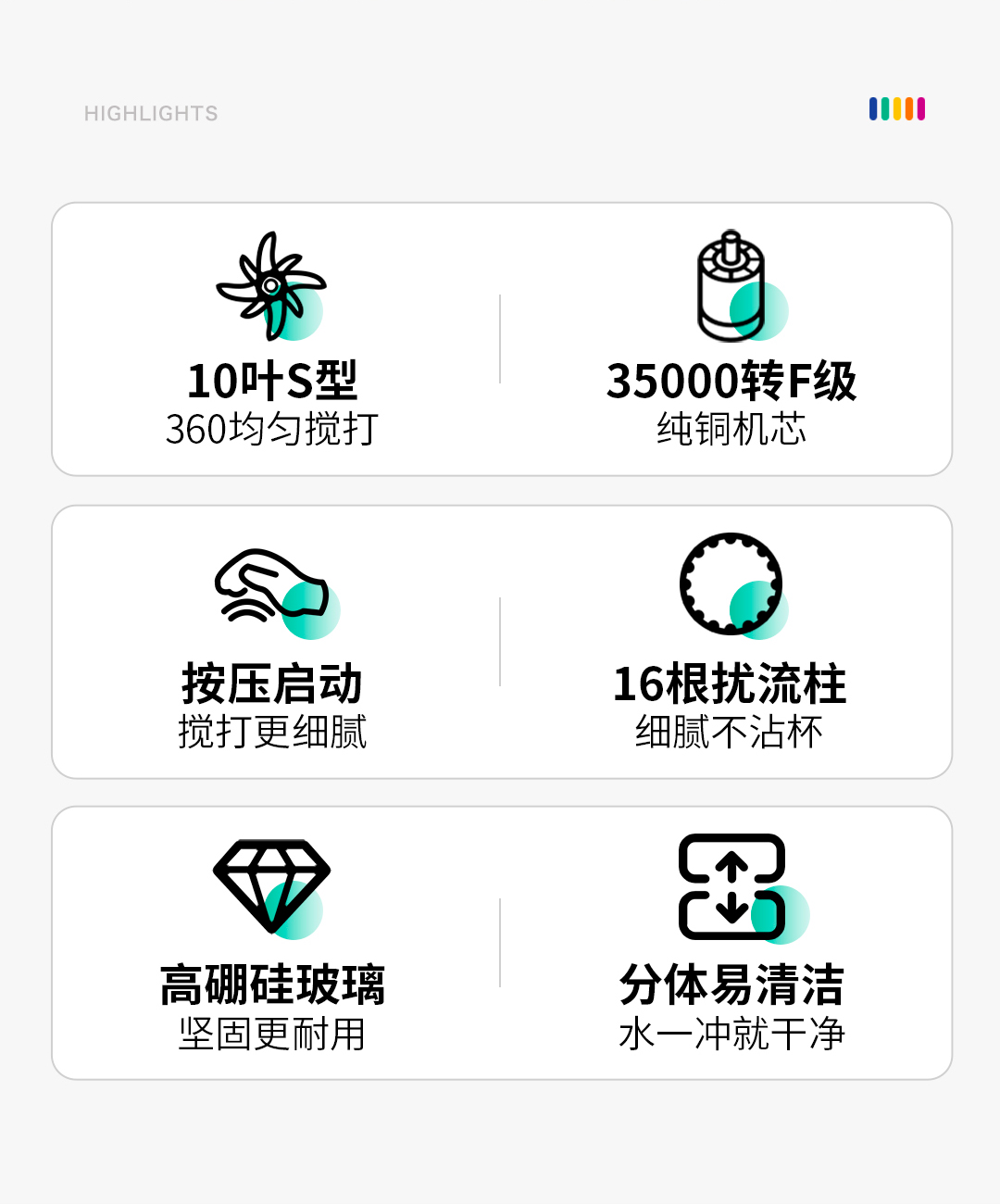 HIGHLIGHTS

10叶S型
360均匀搅打

35000转F级
纯铜机芯

按压启动
搅打更细腻

16根扰流柱
细腻不沾杯

高硼硅玻璃
坚固更耐用

分体易清洁
水一冲就干净