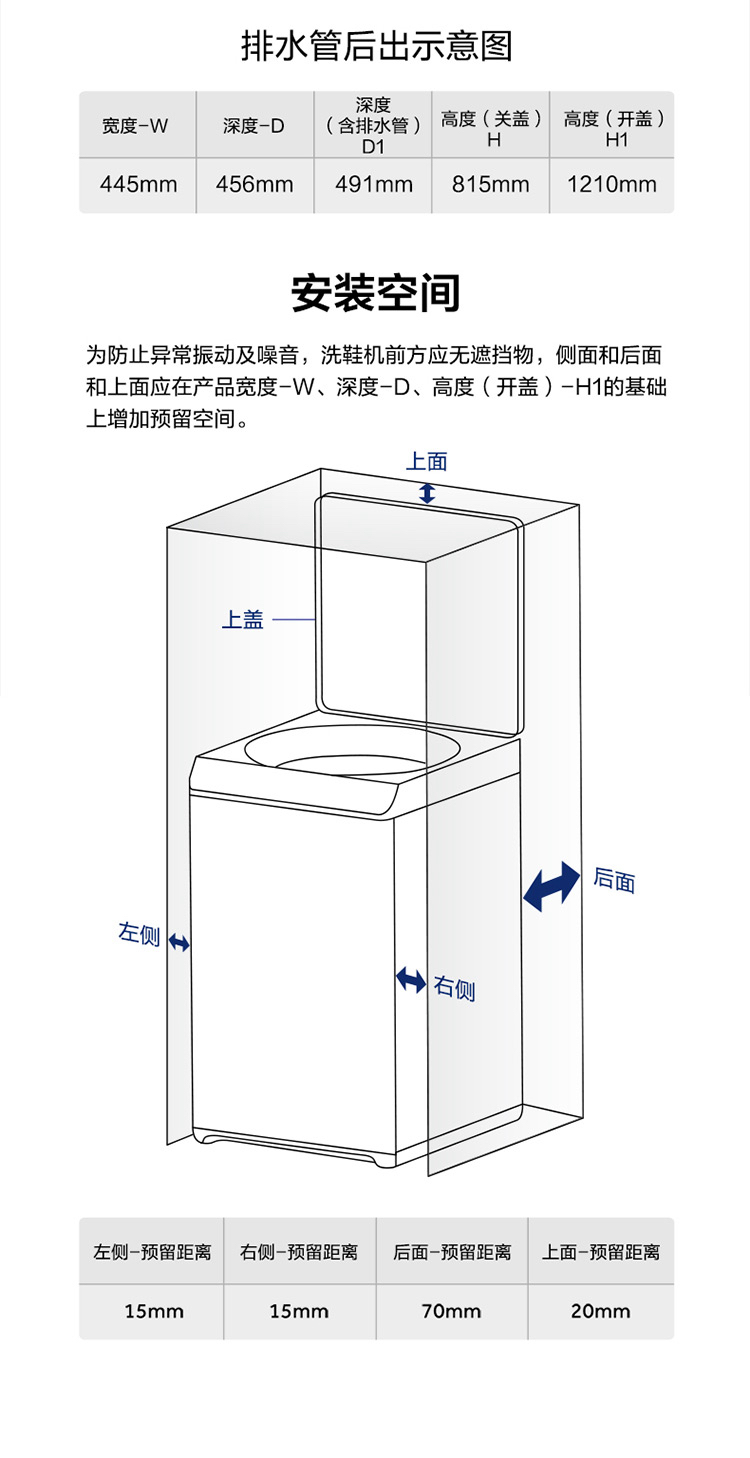 排水管后出示意图

| 宽度-W | 深度-D | 深度（含排水管）D1 | 高度（关盖）H | 高度（开盖）H1 |
|---|---|---|---|---|
| 445mm | 456mm | 491mm | 815mm | 1210mm |

安装空间

为防止异常振动及噪音，洗鞋机前方应无遮挡物，侧面和后面和上面应在产品宽度-W、深度-D、高度（开盖）-H1的基础上增加预留空间。

上面

上盖

后面

左侧

右侧

| 左侧-预留距离 | 右侧-预留距离 | 后面-预留距离 | 上面-预留距离 |
|---|---|---|---|
| 15mm | 15mm | 70mm | 20mm |